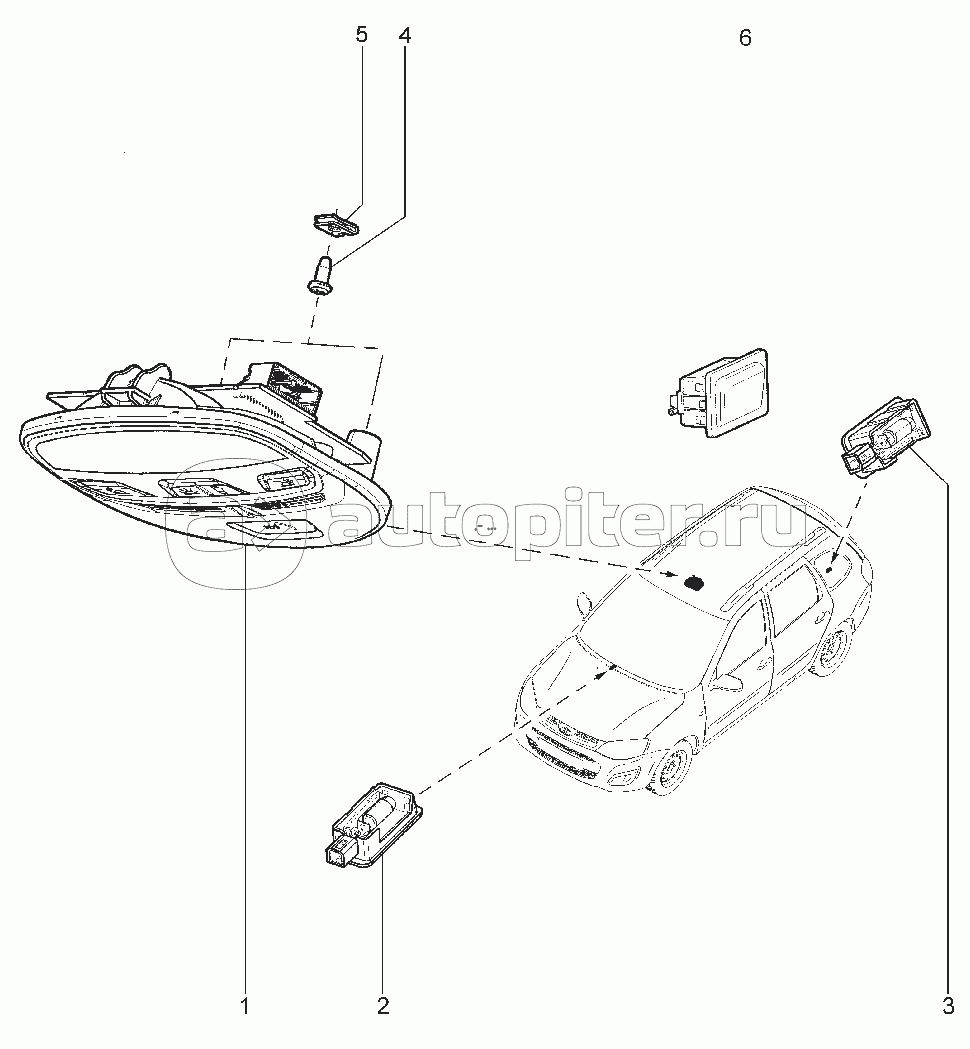 5
4
6
autopiter.ru
1
2
3