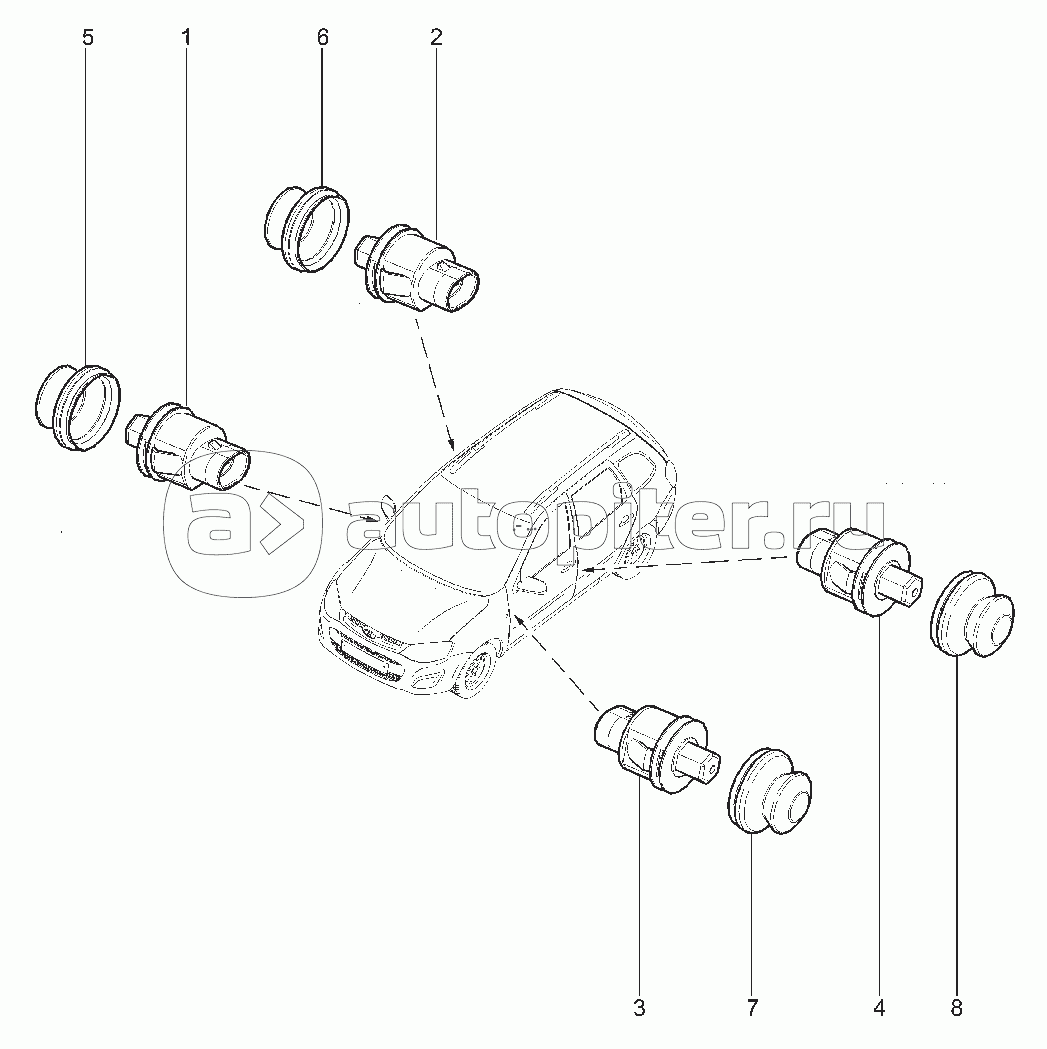 5
1
6
2
autopiter.ru
3
7
4
8