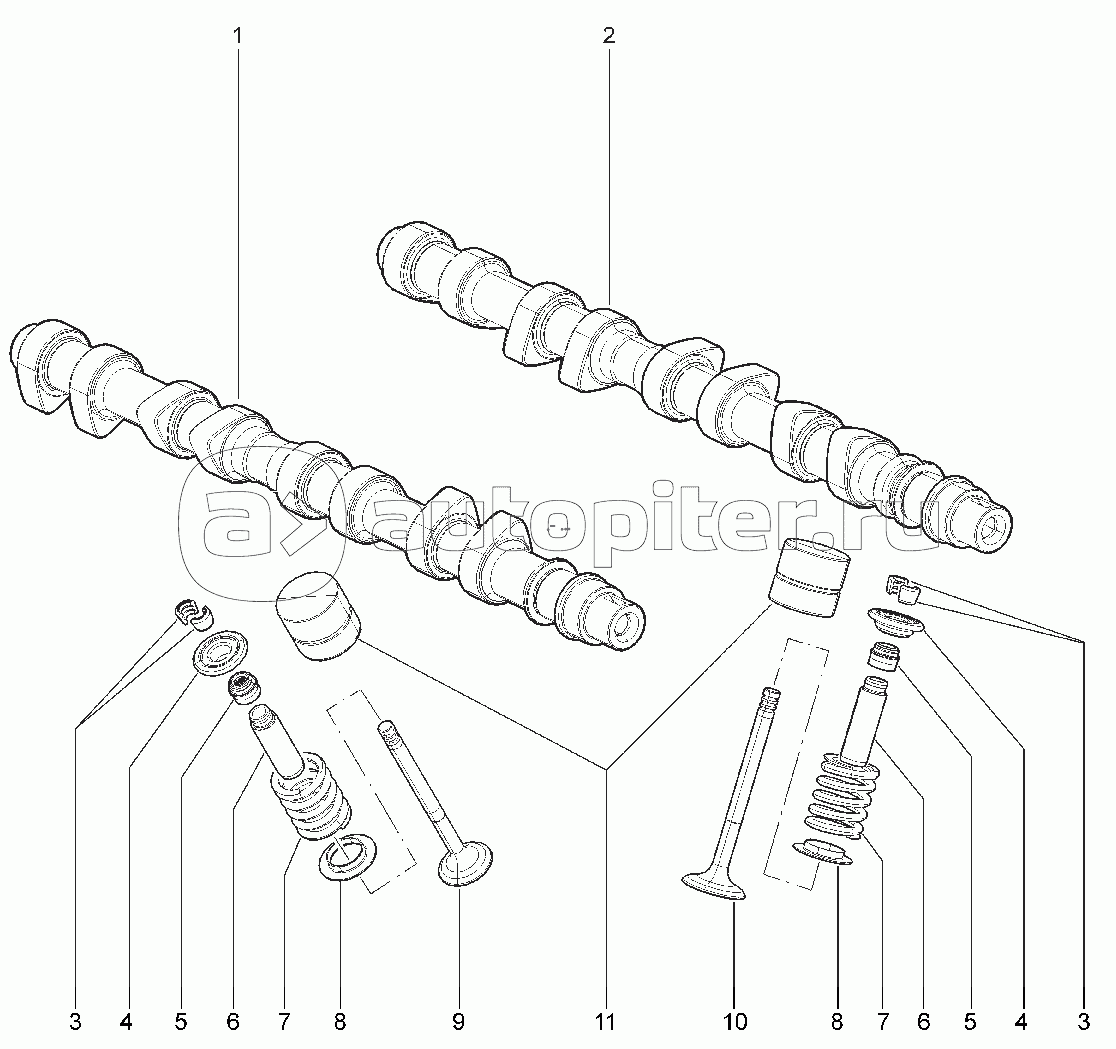 1
2
autopiter.ru
3 4 5 6 7 8 9 11 10 8 7 6 5 4 3