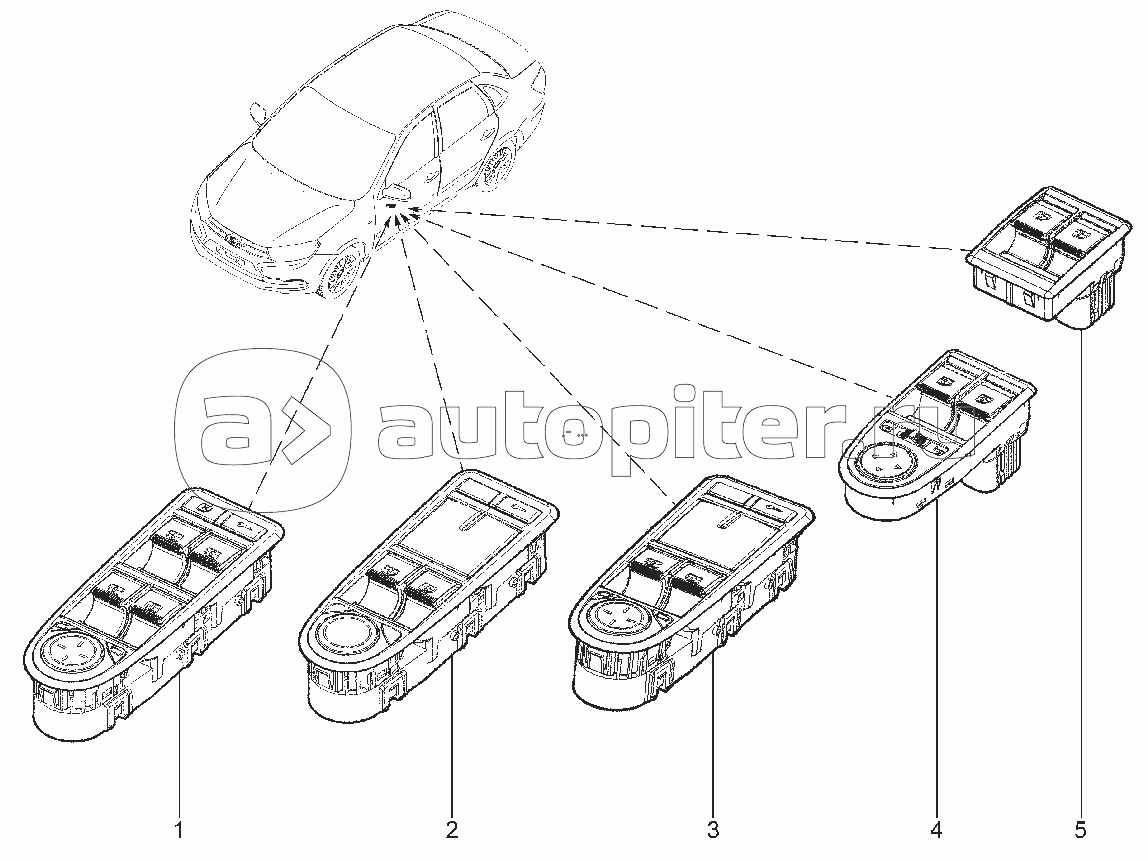 autopiter.ru

1

2

3

4

5