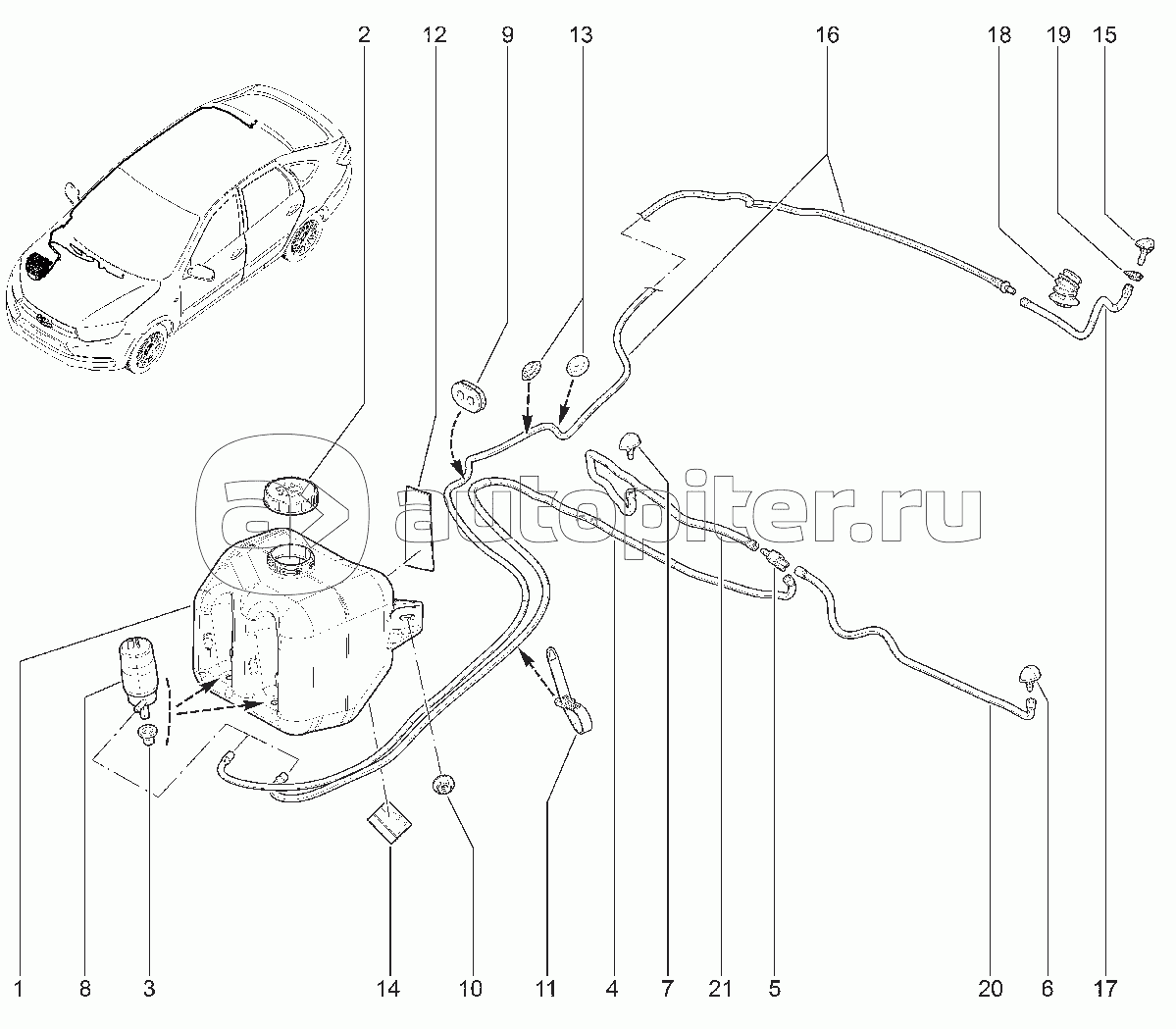 2 12 9 13 16 18 19 15

autopiter.ru

1 8 3 14 10 11 4 7 21 5 20 6 17