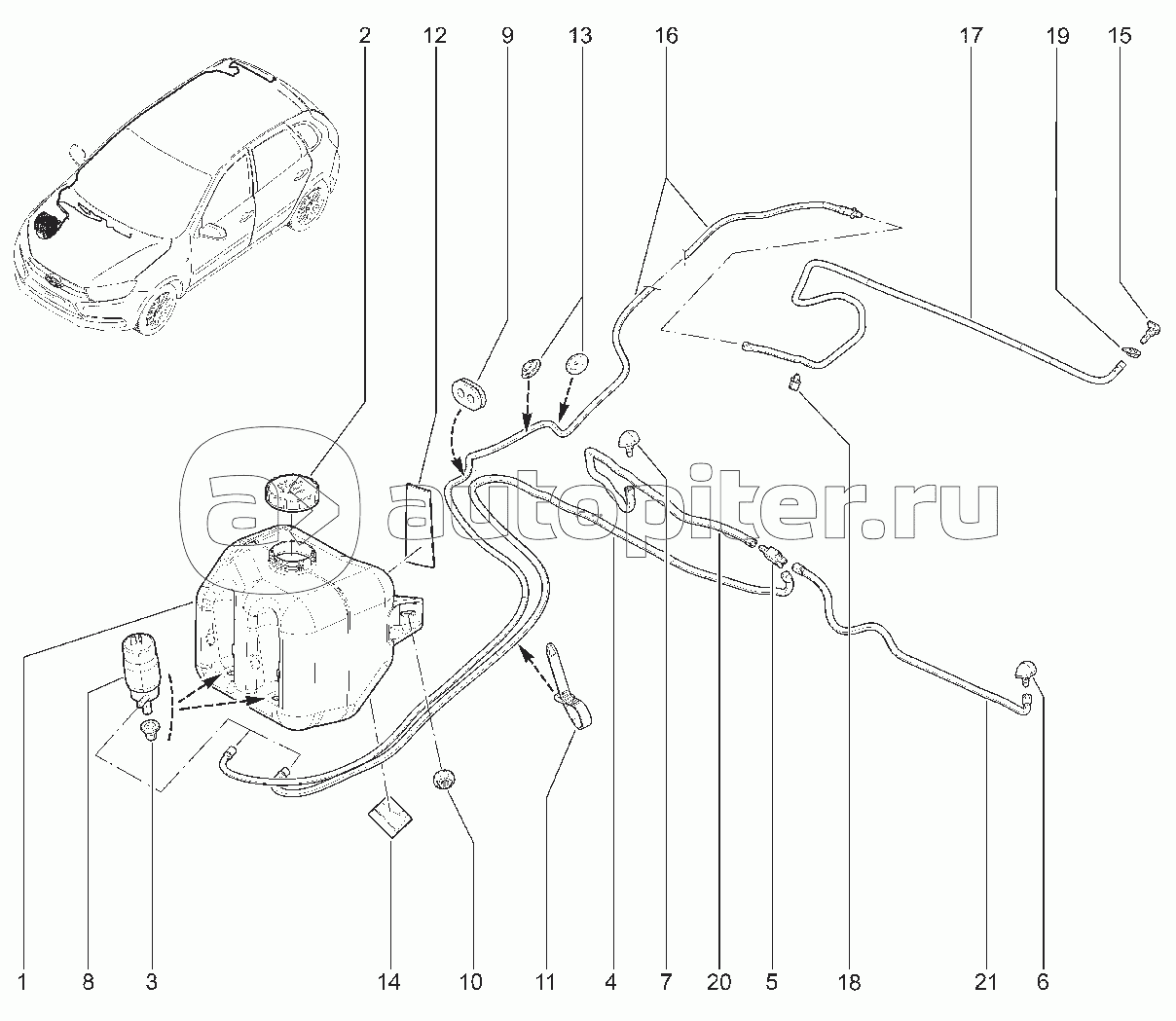 2 12 9 13 16 17 19 15

autopiter.ru

1 8 3 14 10 11 4 7 20 5 18 21 6