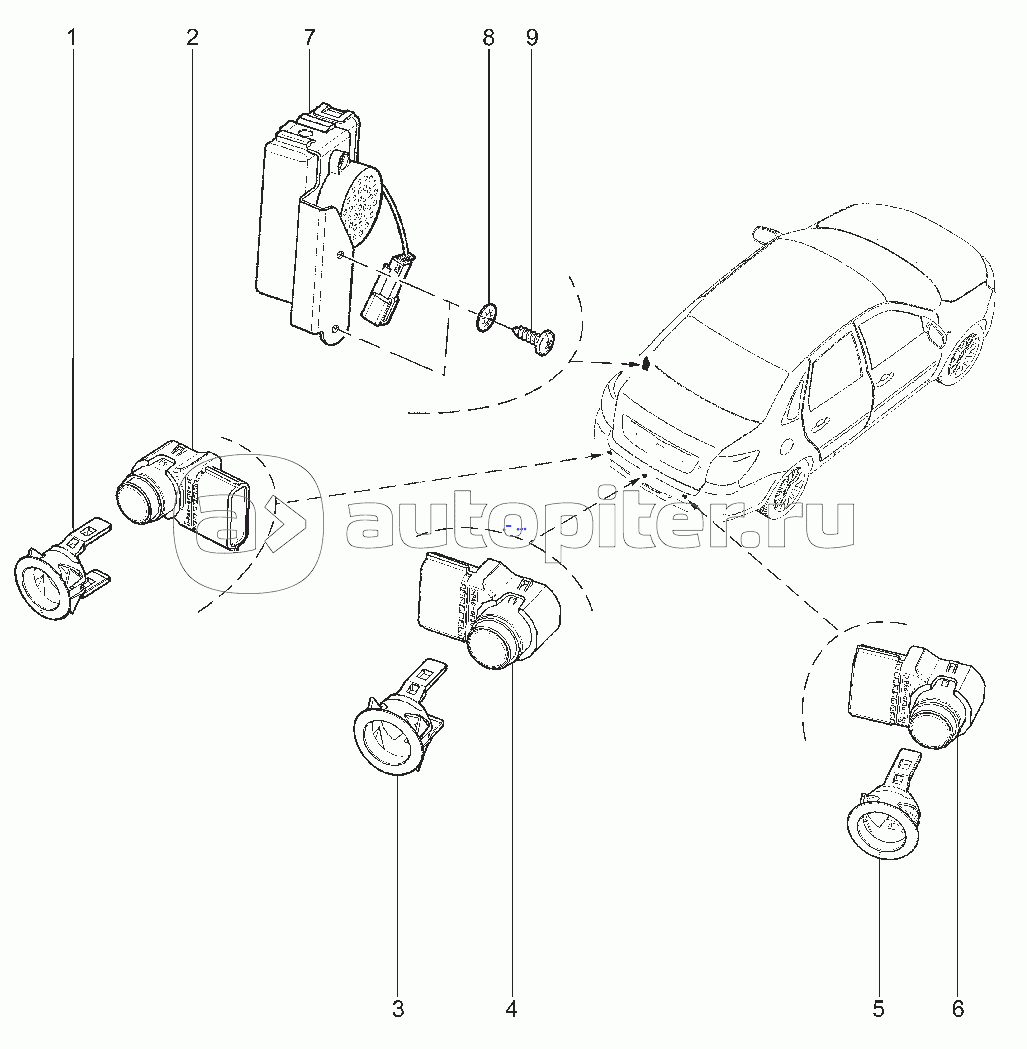 1
2
7
8
9
autopiter.ru
3
4
5
6