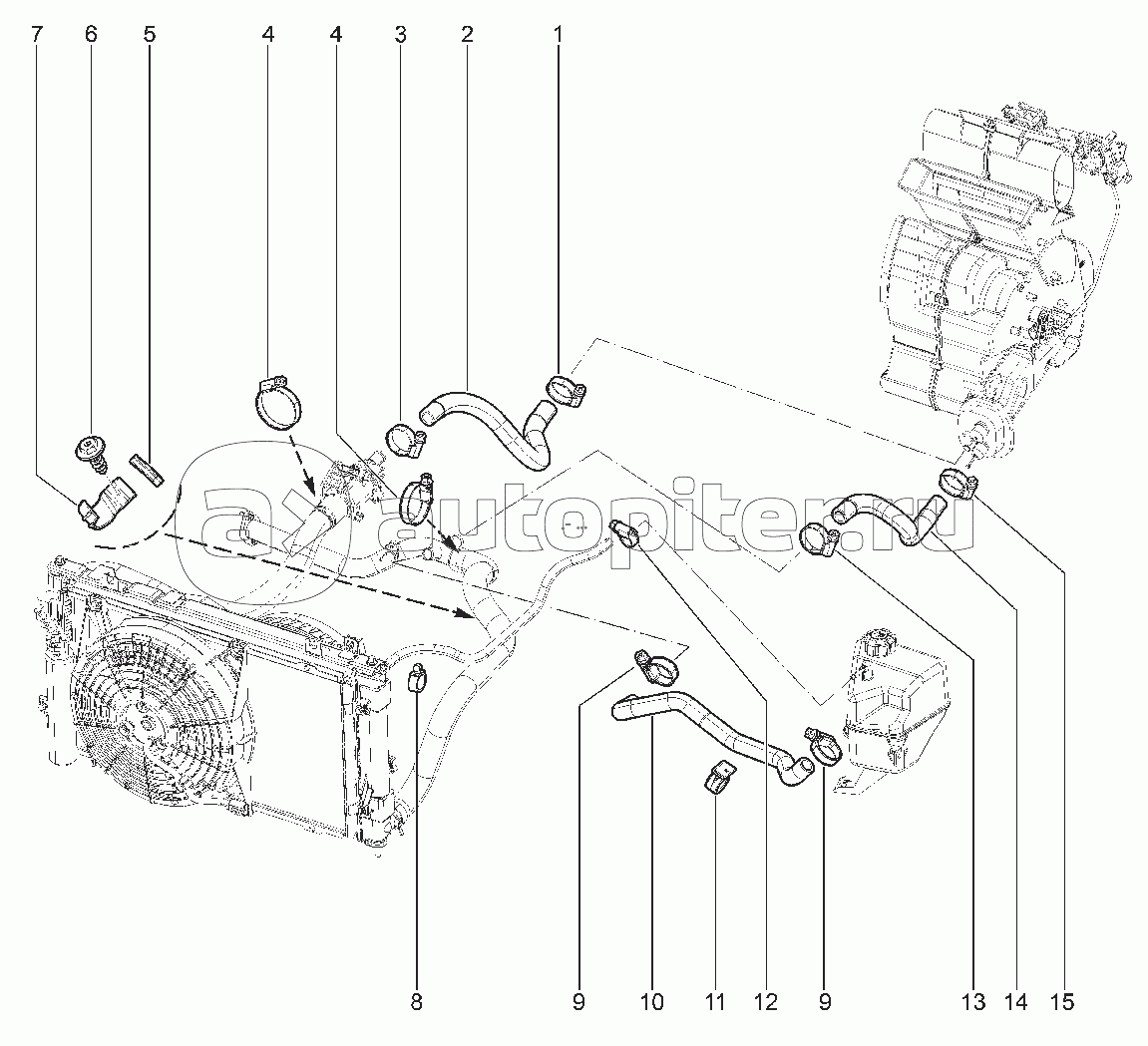 7 6 5 4 4 3 2 1

autopiter.ru

8 9 10 11 12 9 13 14 15