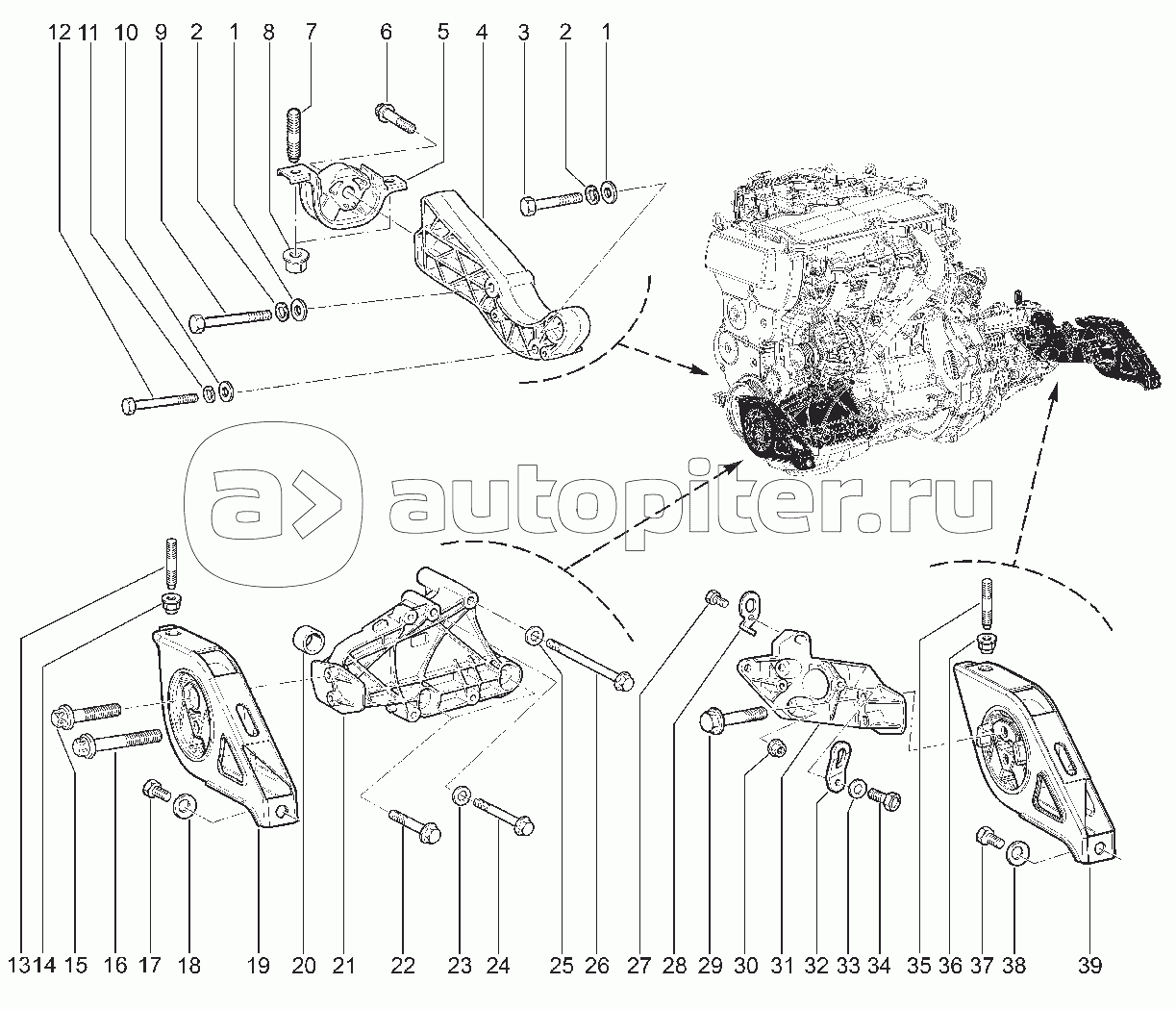 12 11 10 9 2 1 8 7 6 5 4 3 2 1

autopiter.ru

13 14 15 16 17 18 19 20 21 22 23 24 25 26 27 28 29 30 31 32 33 34 35 36 37 38 39