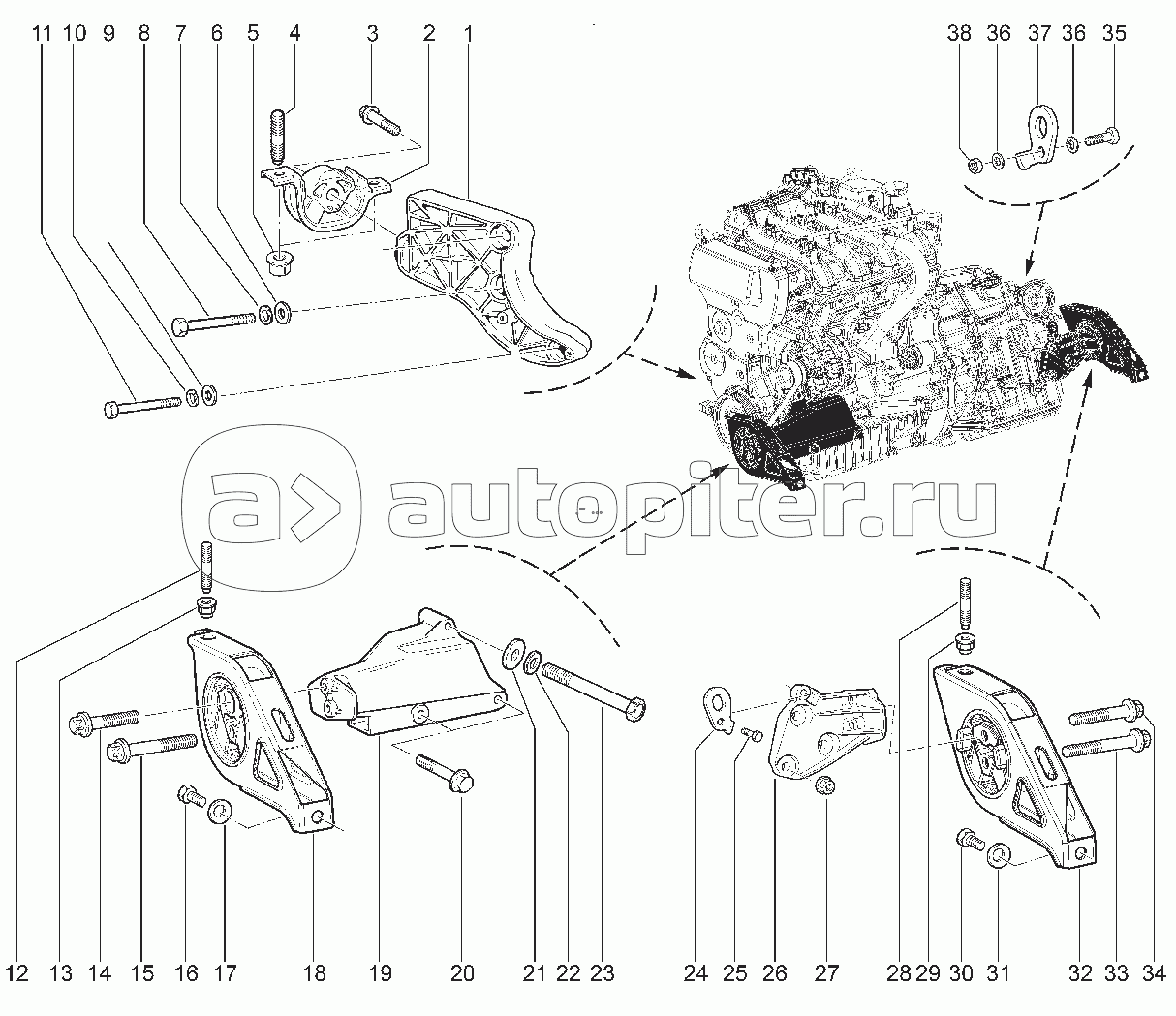 11 10 9 8 7 6 5 4 3 2 1

38 36 37 36 35

autopiter.ru

12 13 14 15 16 17 18 19 20 21 22 23 24 25 26 27 28 29 30 31 32 33 34