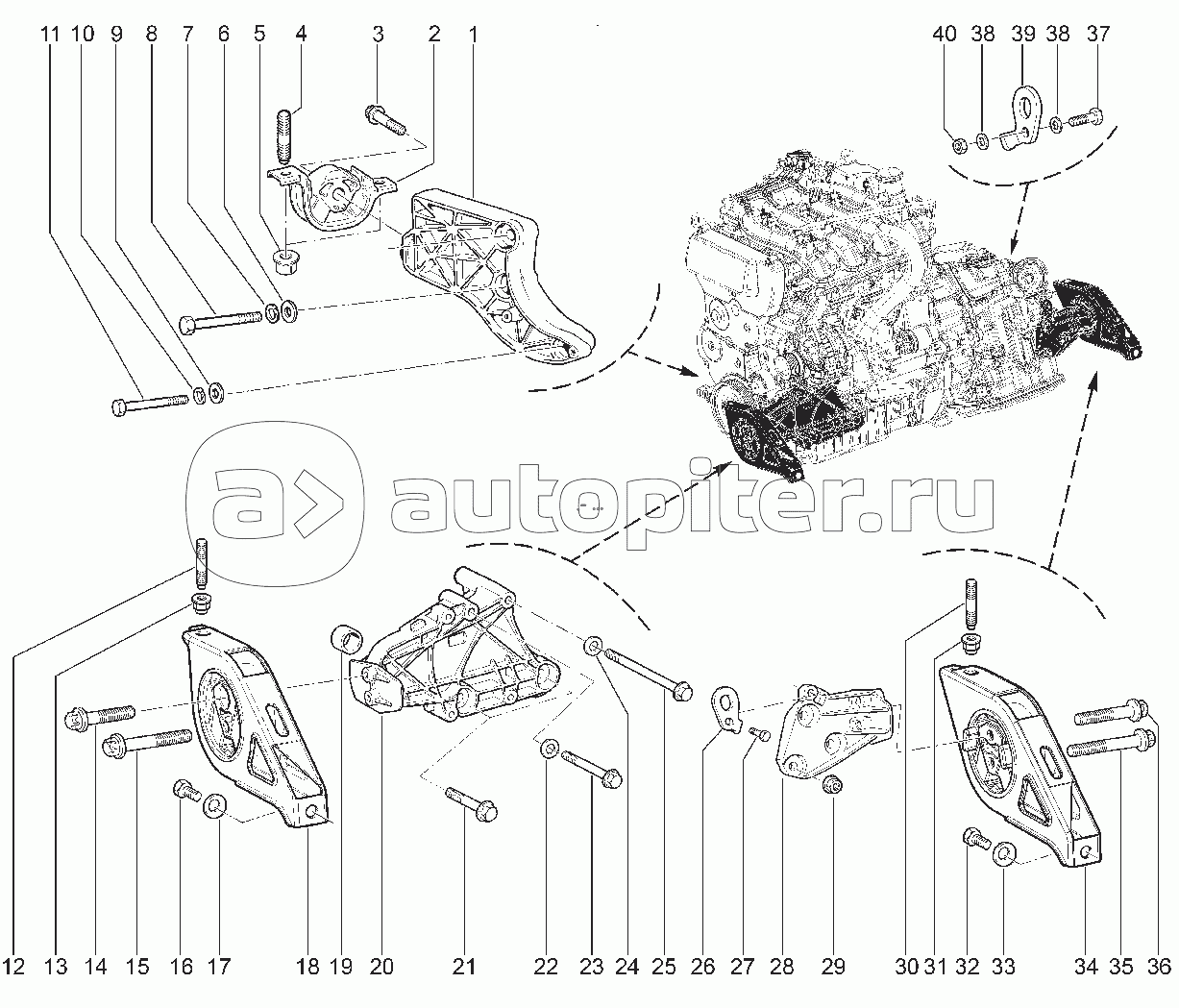 11 10 9 8 7 6 5 4 3 2 1

40 38 39 38 37

autopiter.ru

12 13 14 15 16 17 18 19 20 21 22 23 24 25 26 27 28 29 30 31 32 33 34 35 36