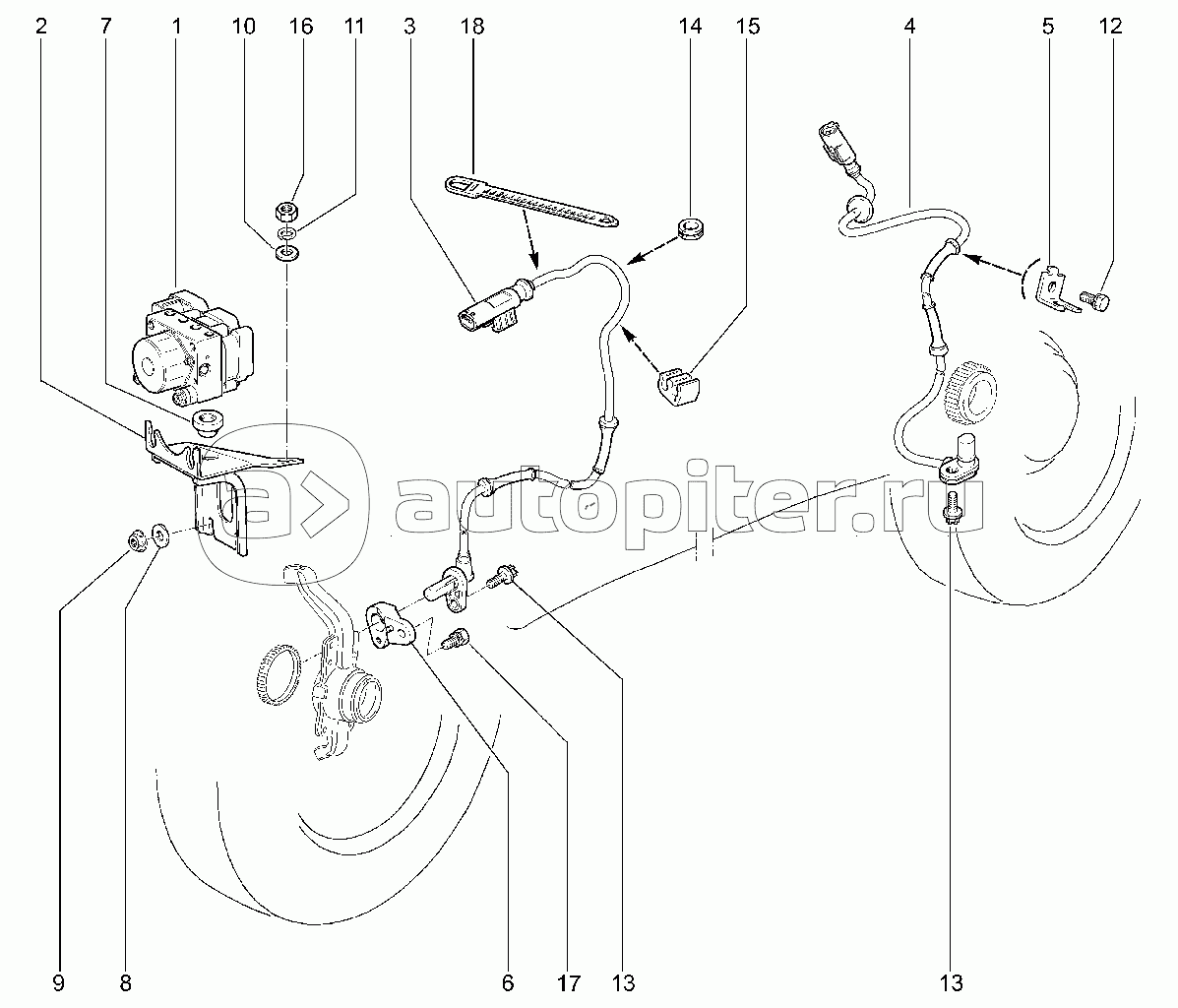 2 7 1 10 16 11 3 18 14 15 4 5 12

autopiter.ru

9 8 6 17 13 13