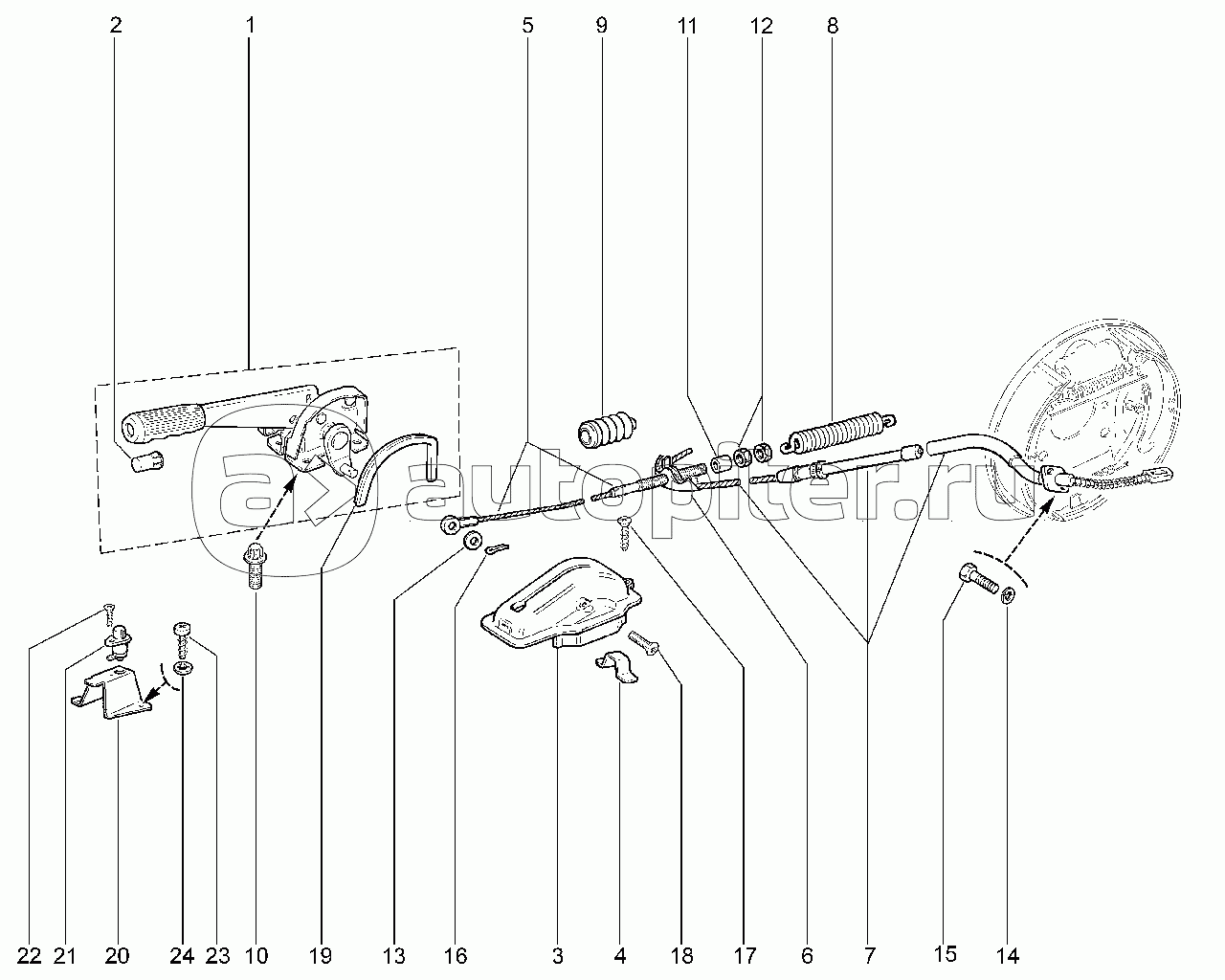 2 1 5 9 11 12 8

autopiter.ru

22 21 20 24 23 10 19 13 16 3 4 18 17 6 7 15 14