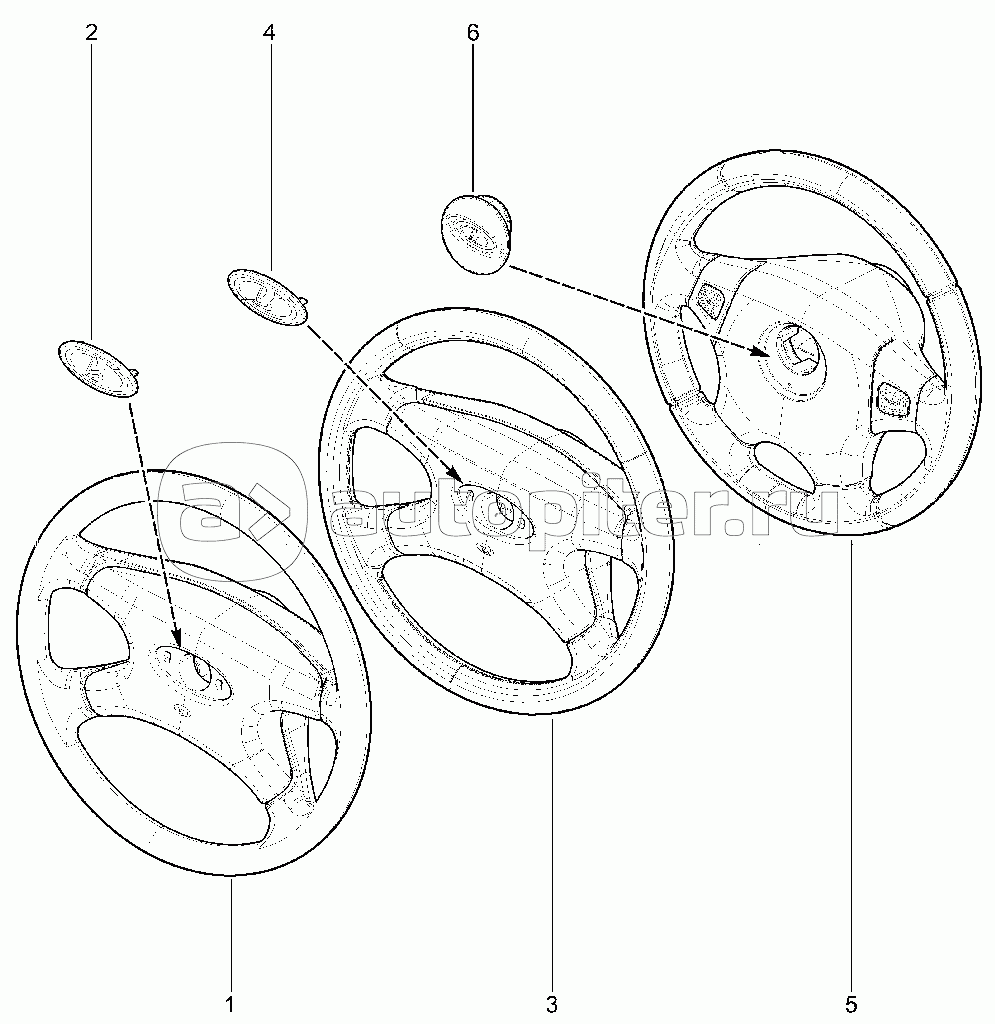 2
4
6
autopiter.ru
1
3
5