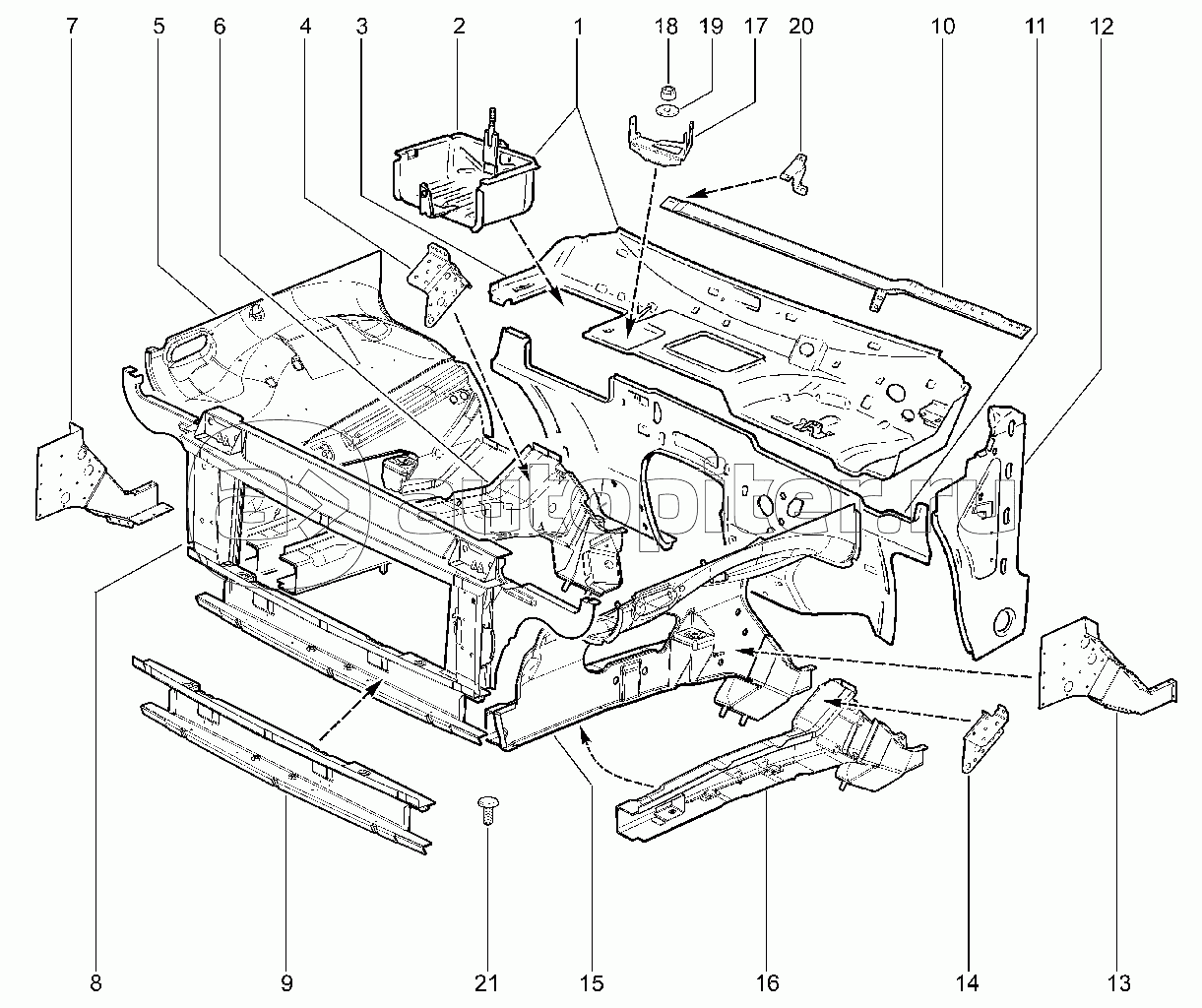 7 5 6 4 3 2 1 18 19 17 20 10 11 12

autopiter.ru

8 9 21 15 16 14 13