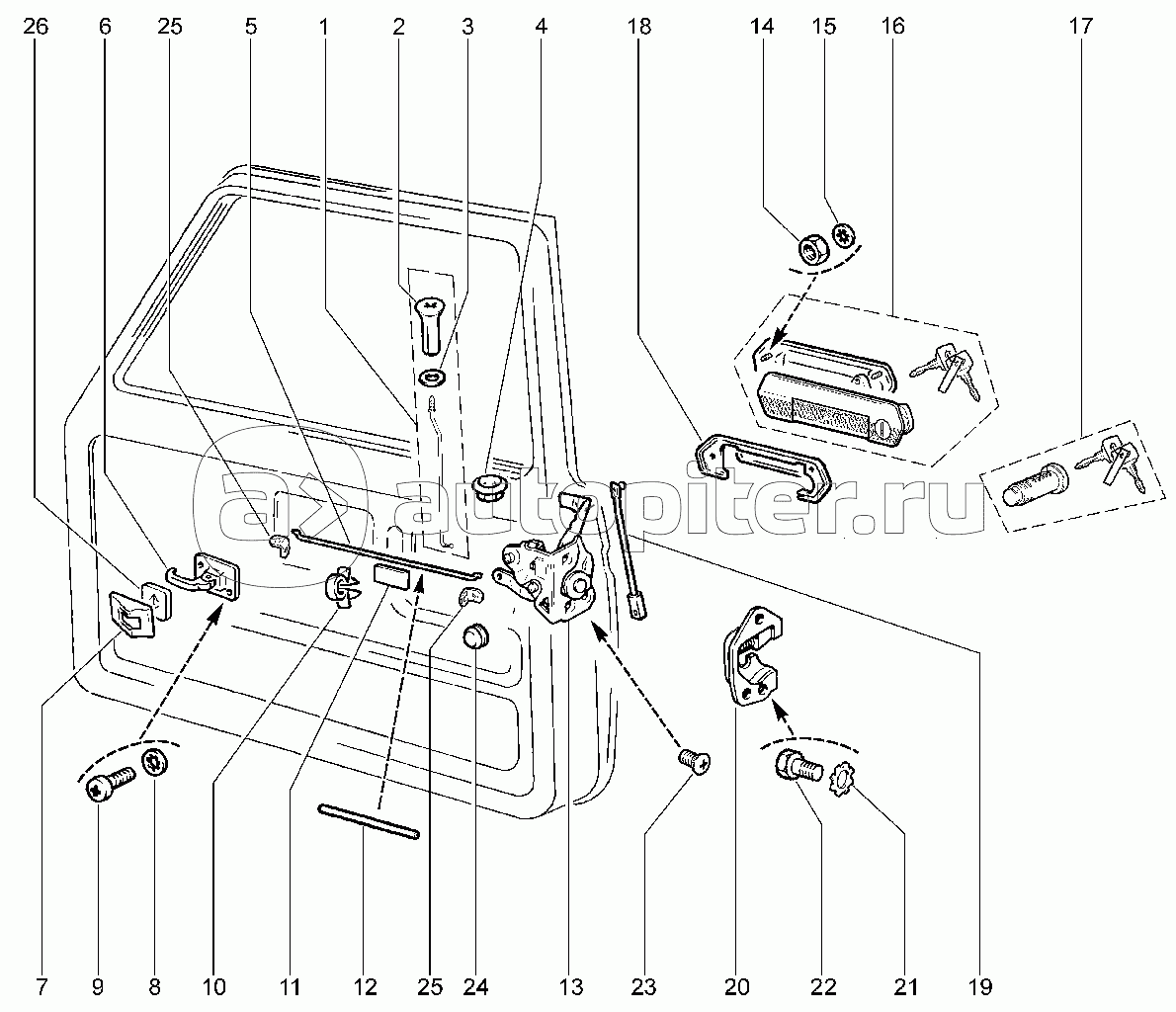 26 6 25 5 1 2 3 4 18 14 15 16 17

autopiter.ru

7 9 8 10 11 12 25 24 13 23 20 22 21 19