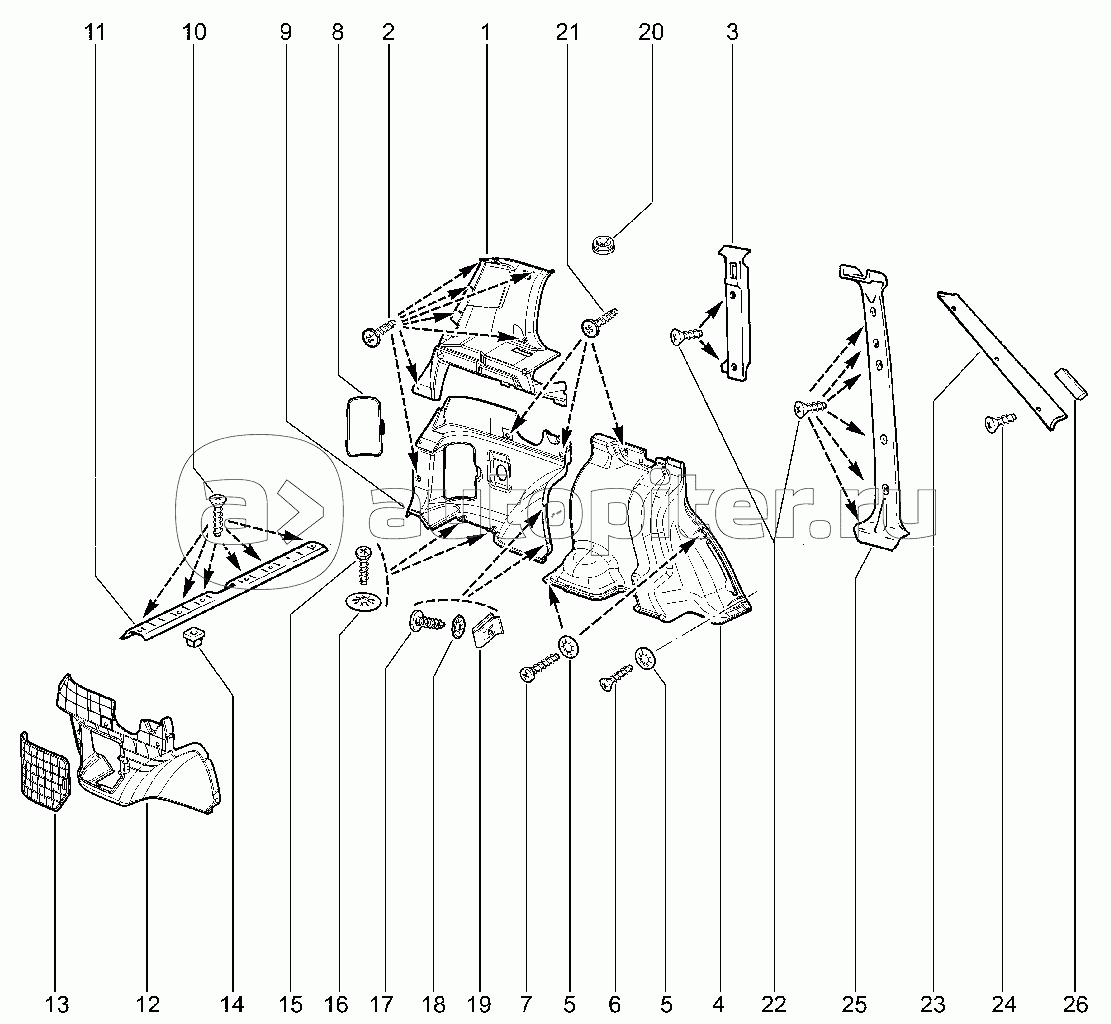 11 10 9 8 2 1 21 20 3

autopiter.ru

13 12 14 15 16 17 18 19 7 5 6 5 4 22 25 23 24 26