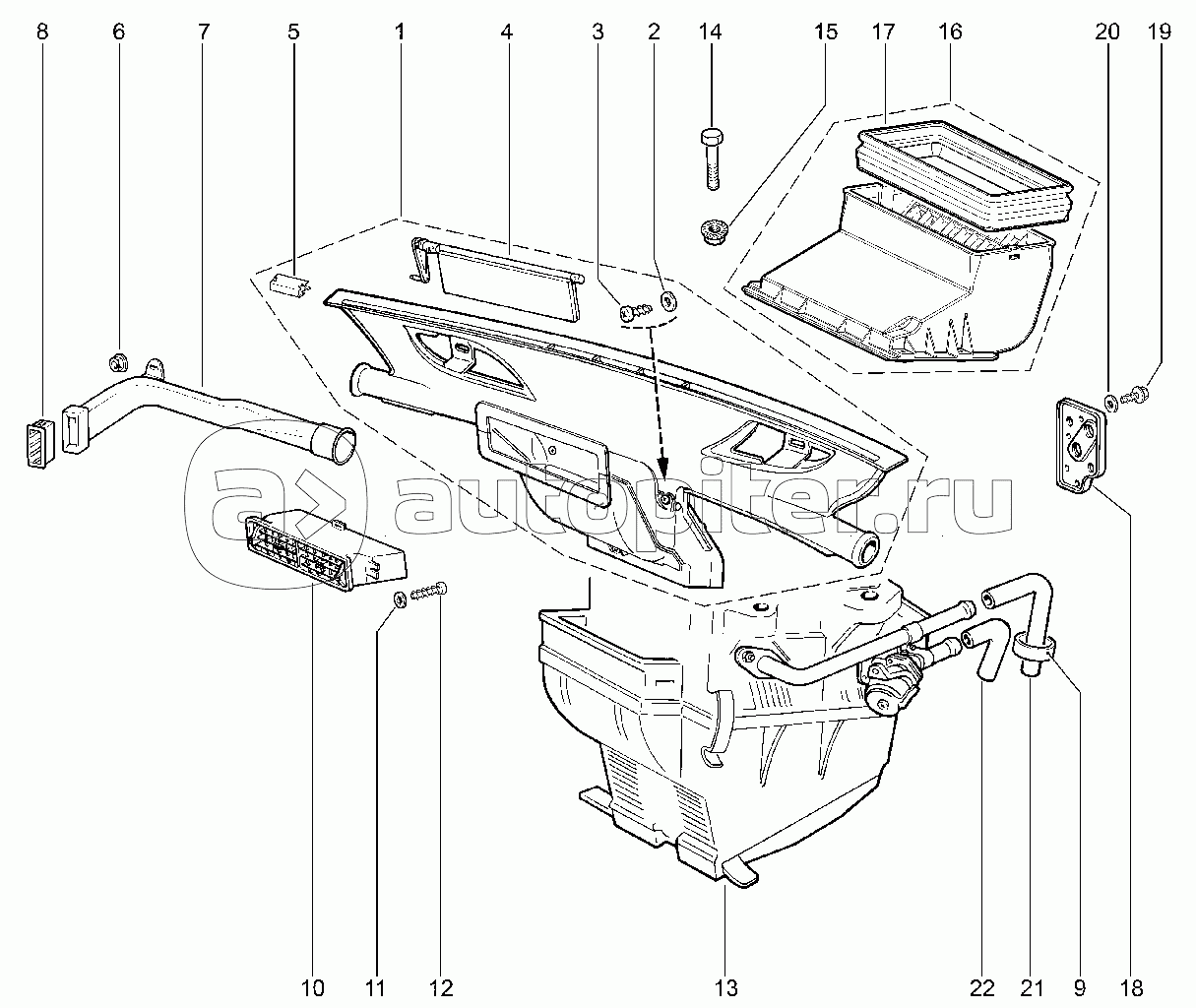 8 6 7 5 1 4 3 2 14 15 17 16 20 19

autopiter.ru

10 11 12 13 22 21 9 18