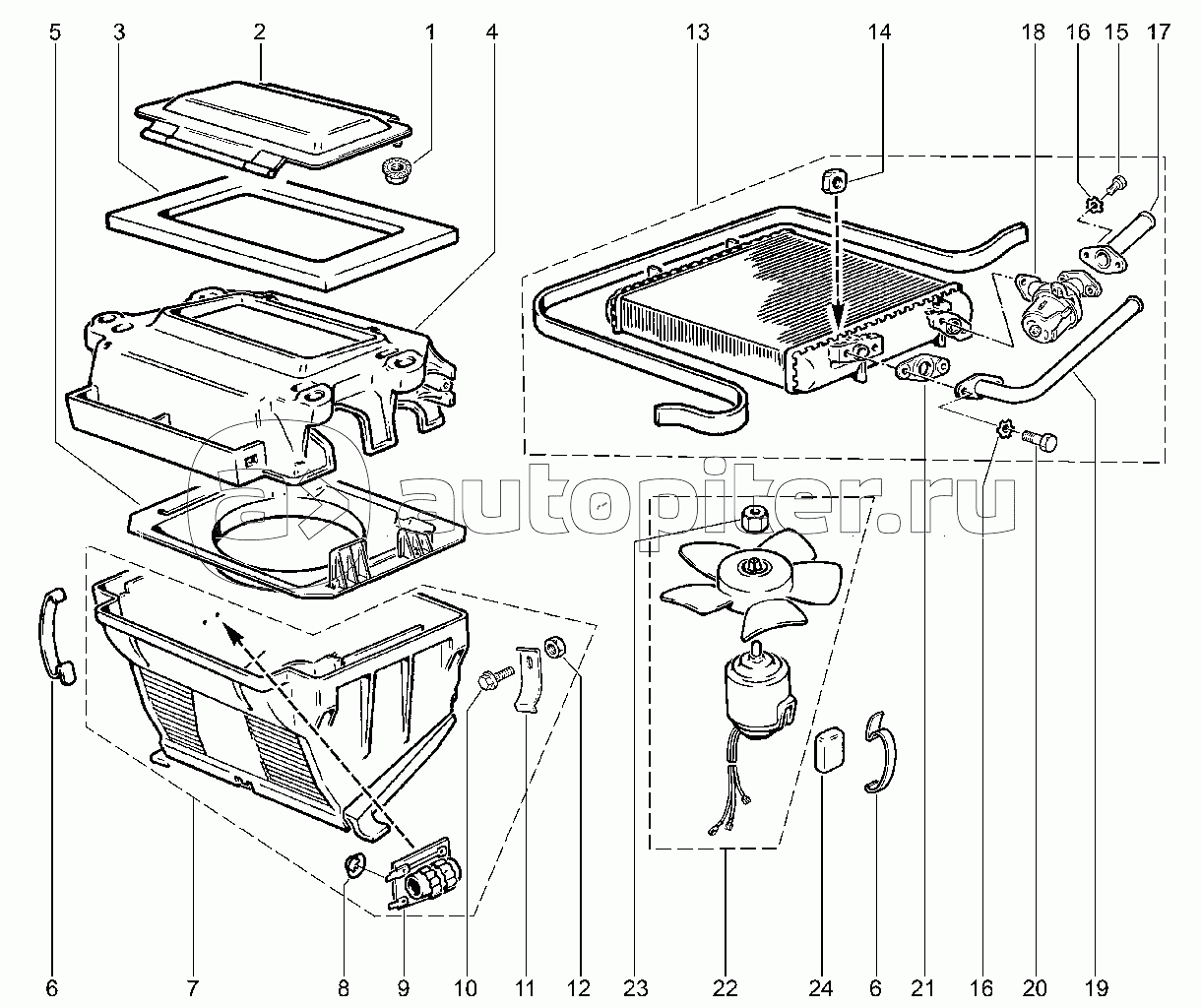 5 3 2 1 4 13 14 18 16 15 17

autopiter.ru

6 7 8 9 10 11 12 23 22 24 6 21 16 20 19