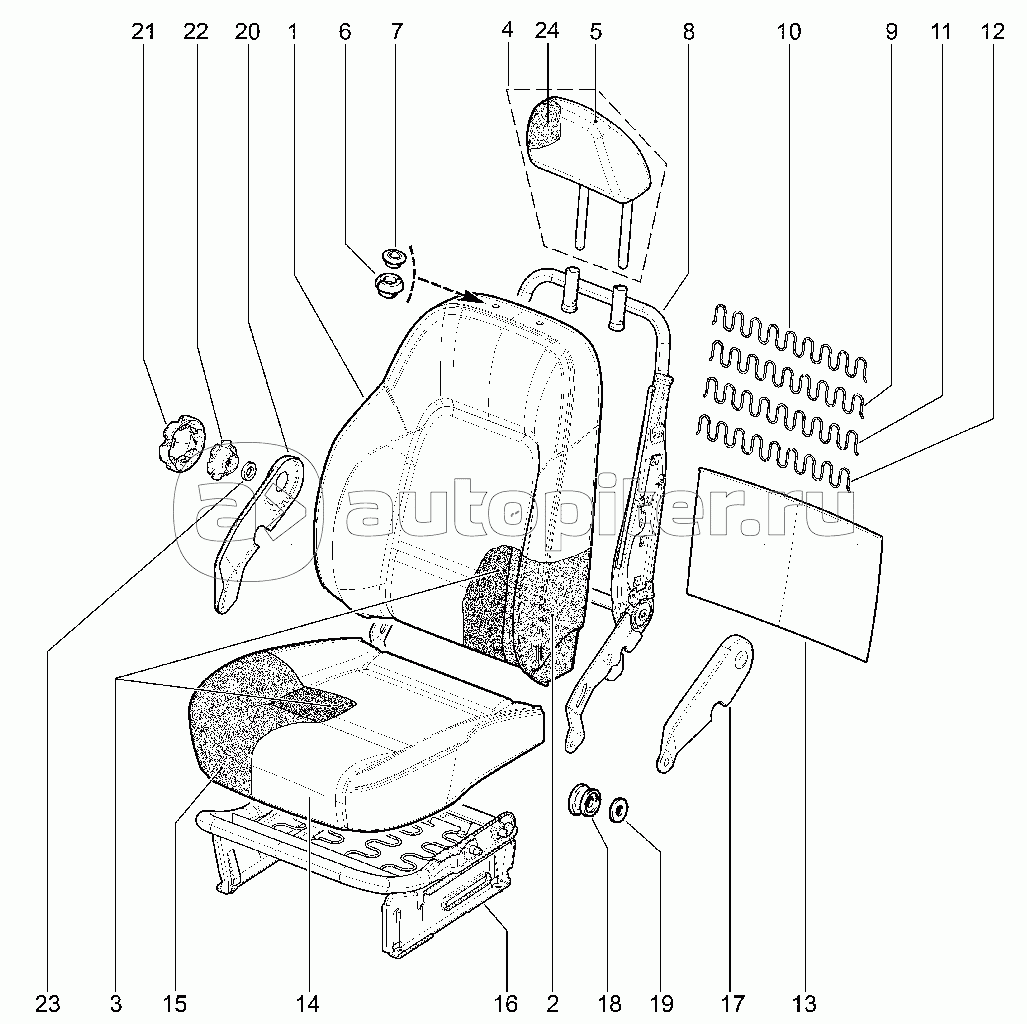 21 22 20 1 6 7 4 24 5 8 10 9 11 12

autopiter.ru

23 3 15 14 16 2 18 19 17 13