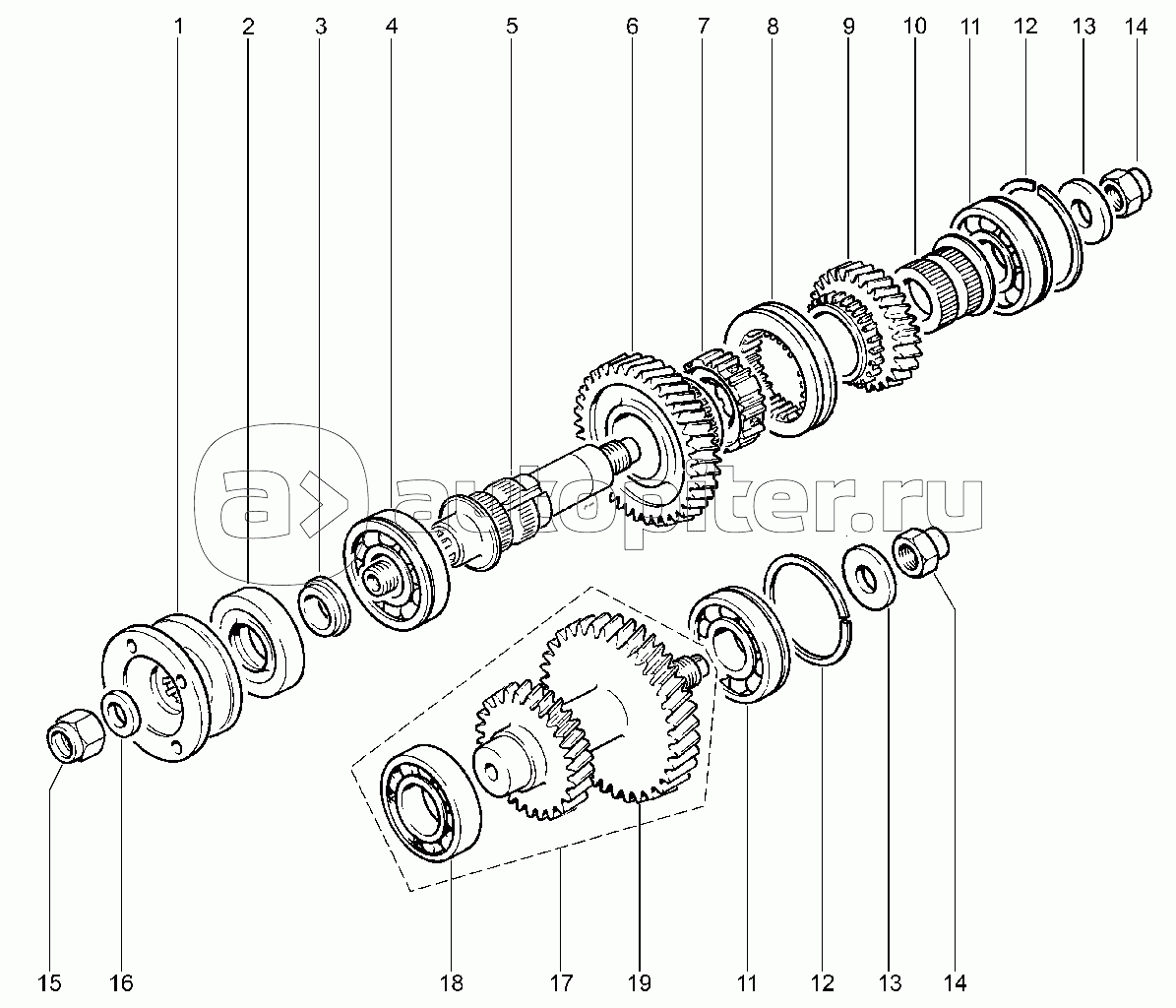 1 2 3 4 5 6 7 8 9 10 11 12 13 14

autopiter.ru

15 16 18 17 19 11 12 13 14