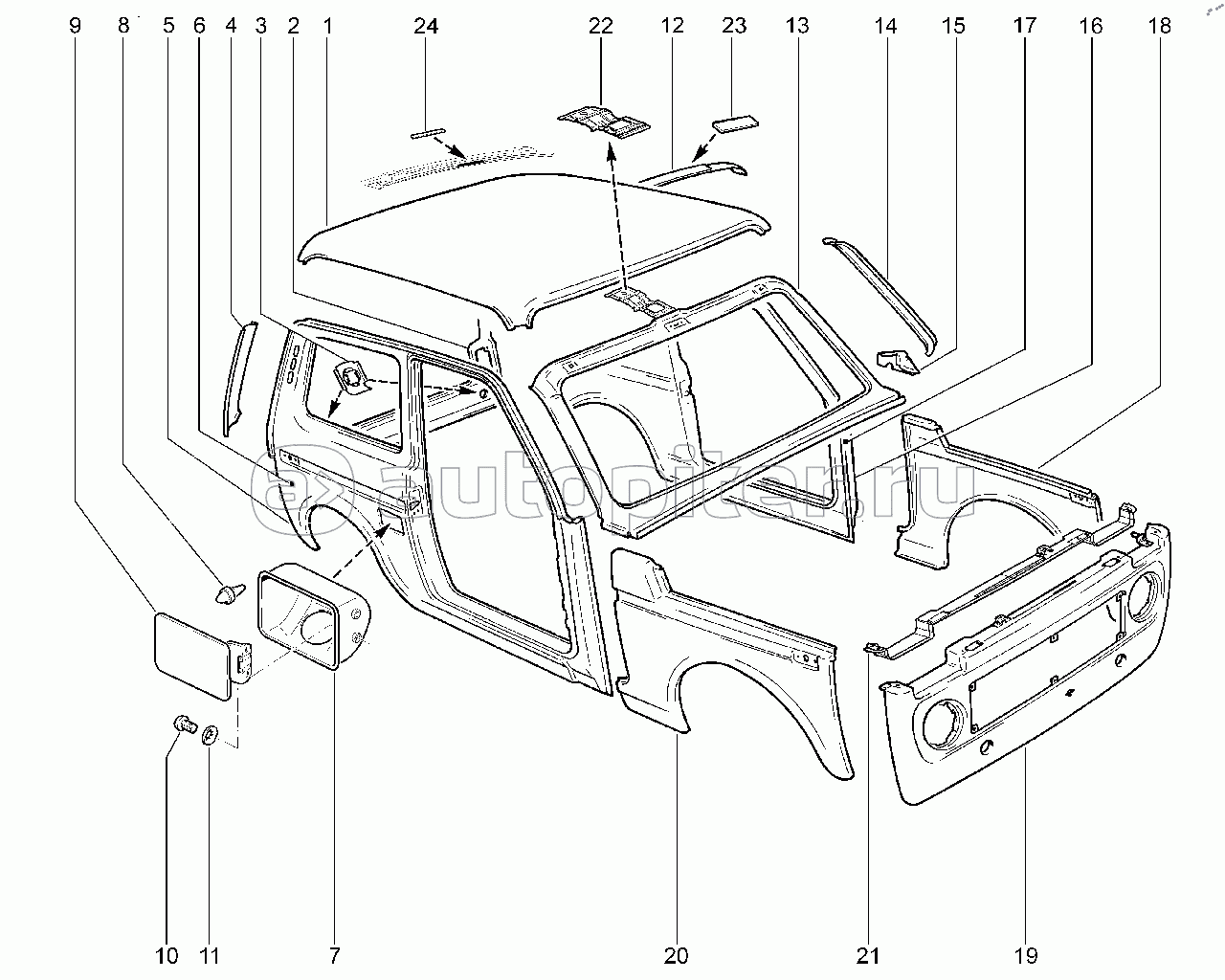 9 8 5 6 4 3 2 1 24 22 12 23 13 14 15 17 16 18

autopiter.ru

10 11 7 20 21 19