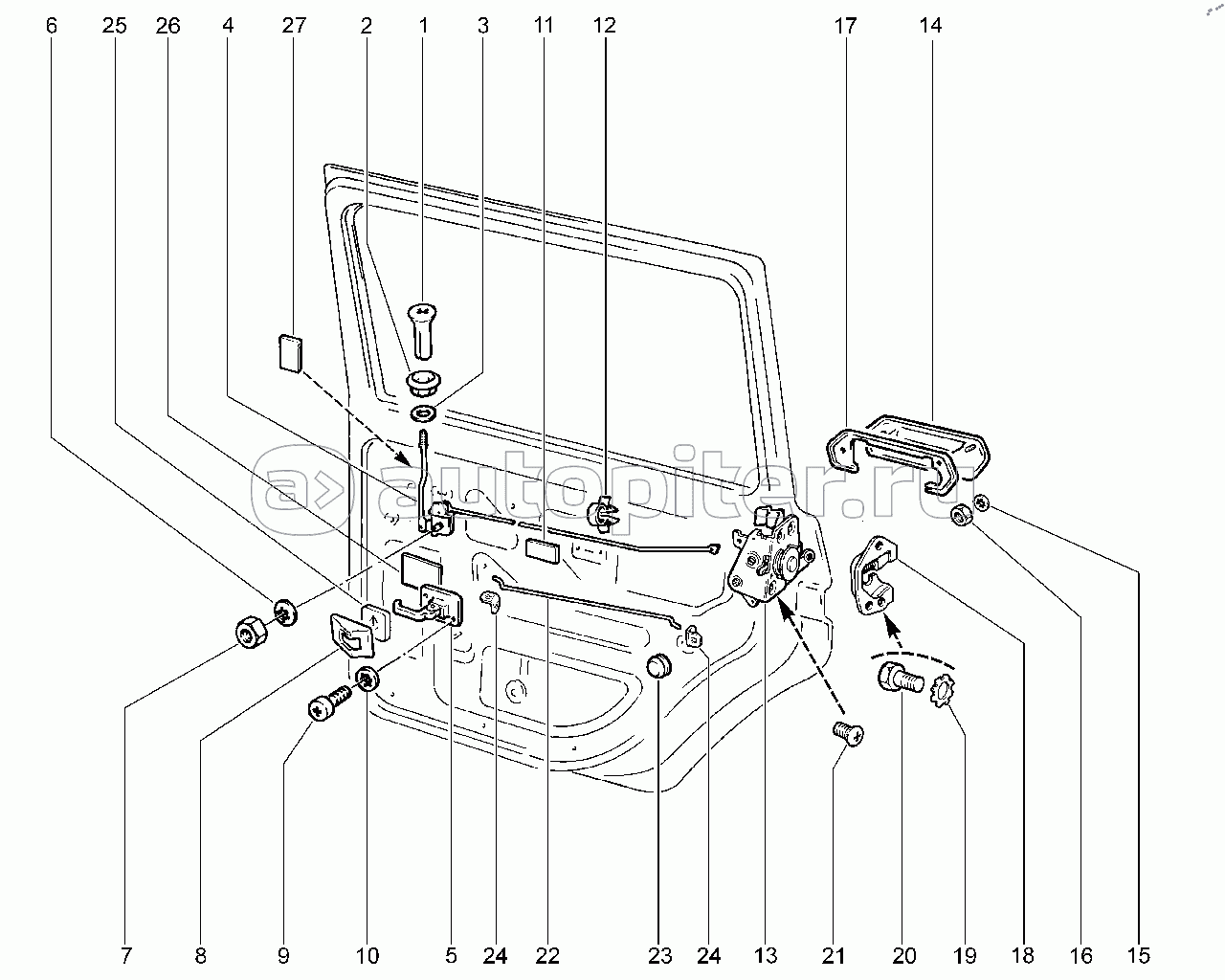 6 25 26 4 27 2 1 3 11 12 17 14

autopiter.ru

7 8 9 10 5 24 22 23 24 13 21 20 19 18 16 15