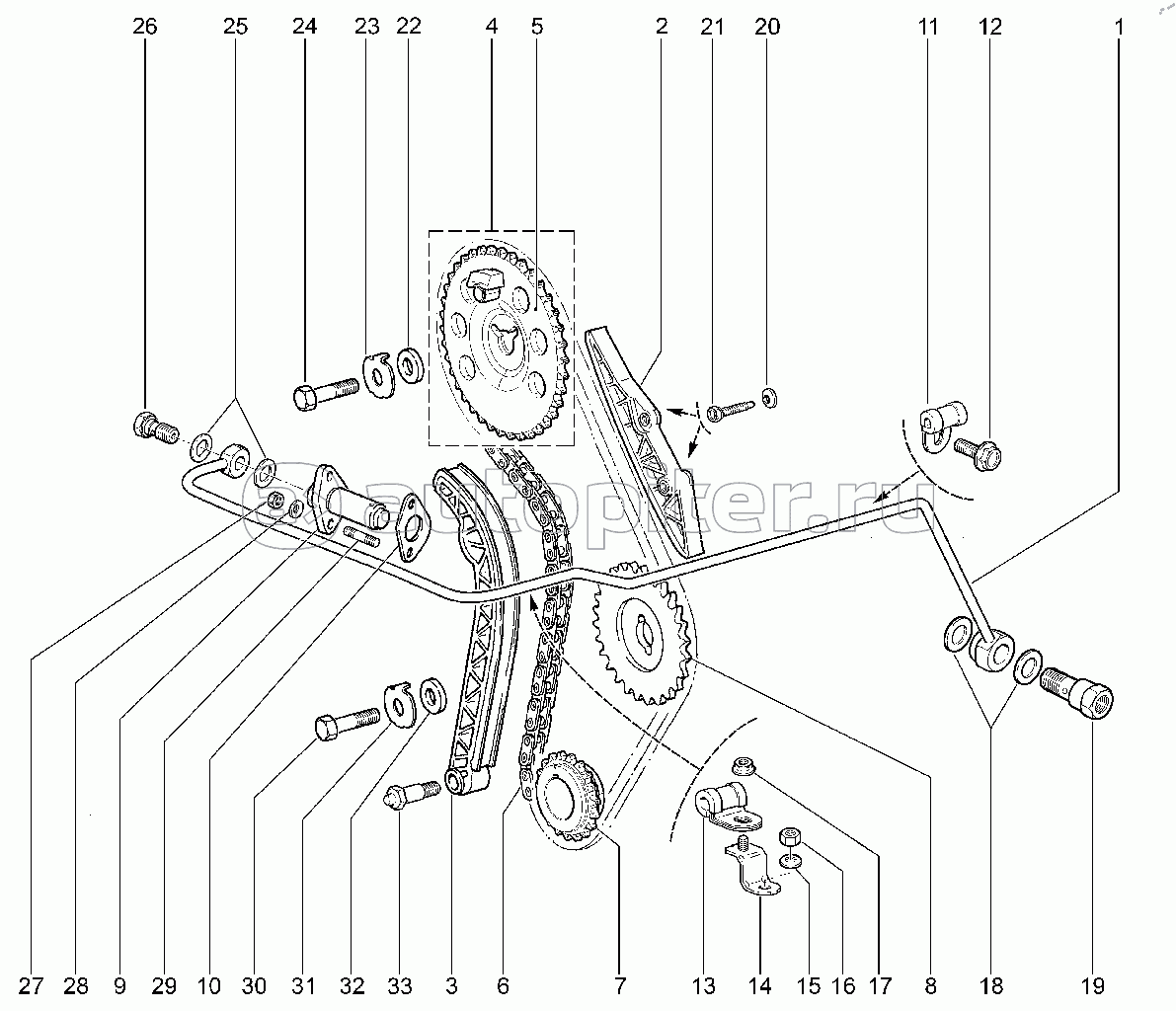 26 25 24 23 22 4 5 2 21 20 11 12 1

© autopiter.ru

27 28 9 29 10 30 31 32 33 3 6 7 13 14 15 16 17 8 18 19