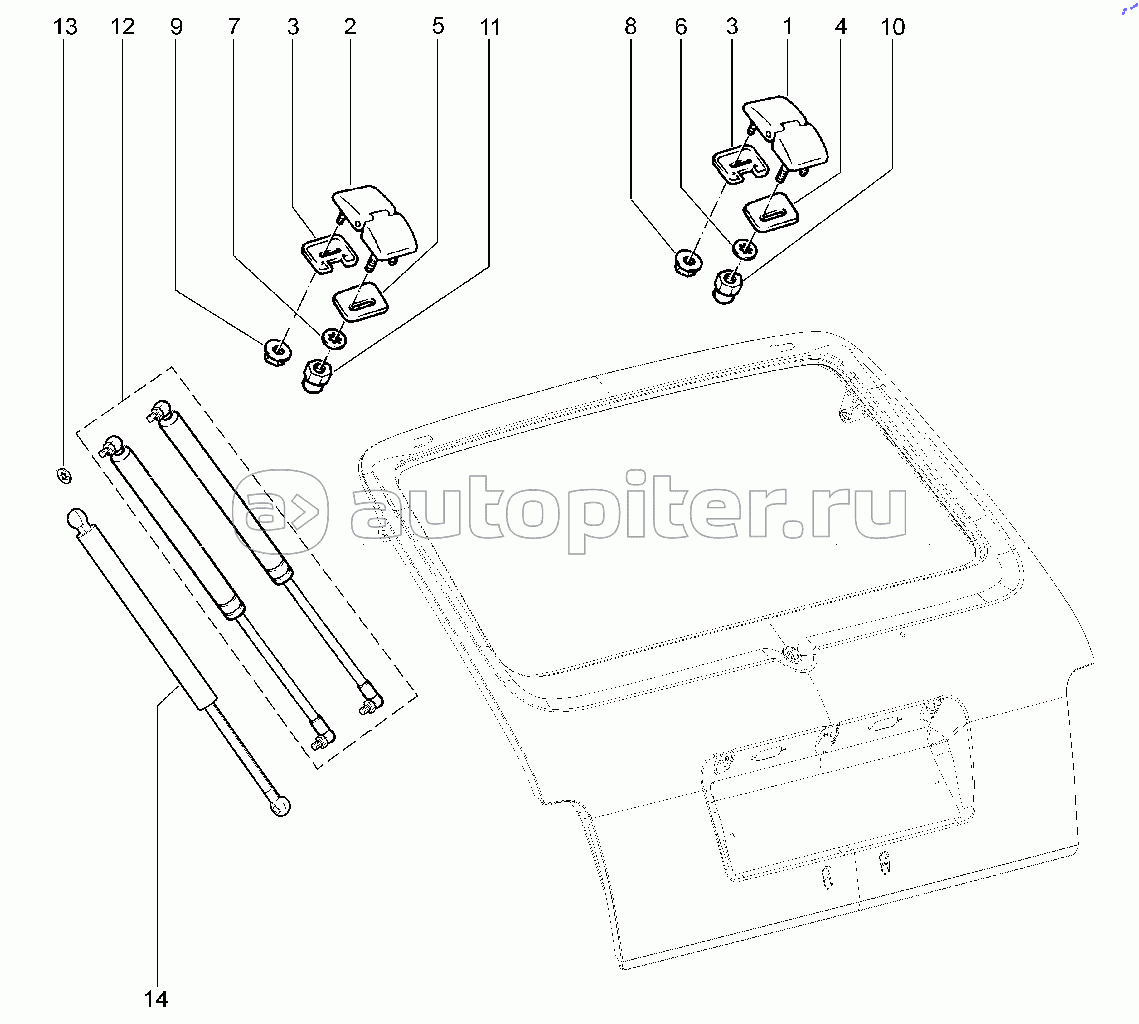 13 12 9 7 3 2 5 11

8 6 3 1 4 10

autopiter.ru

14