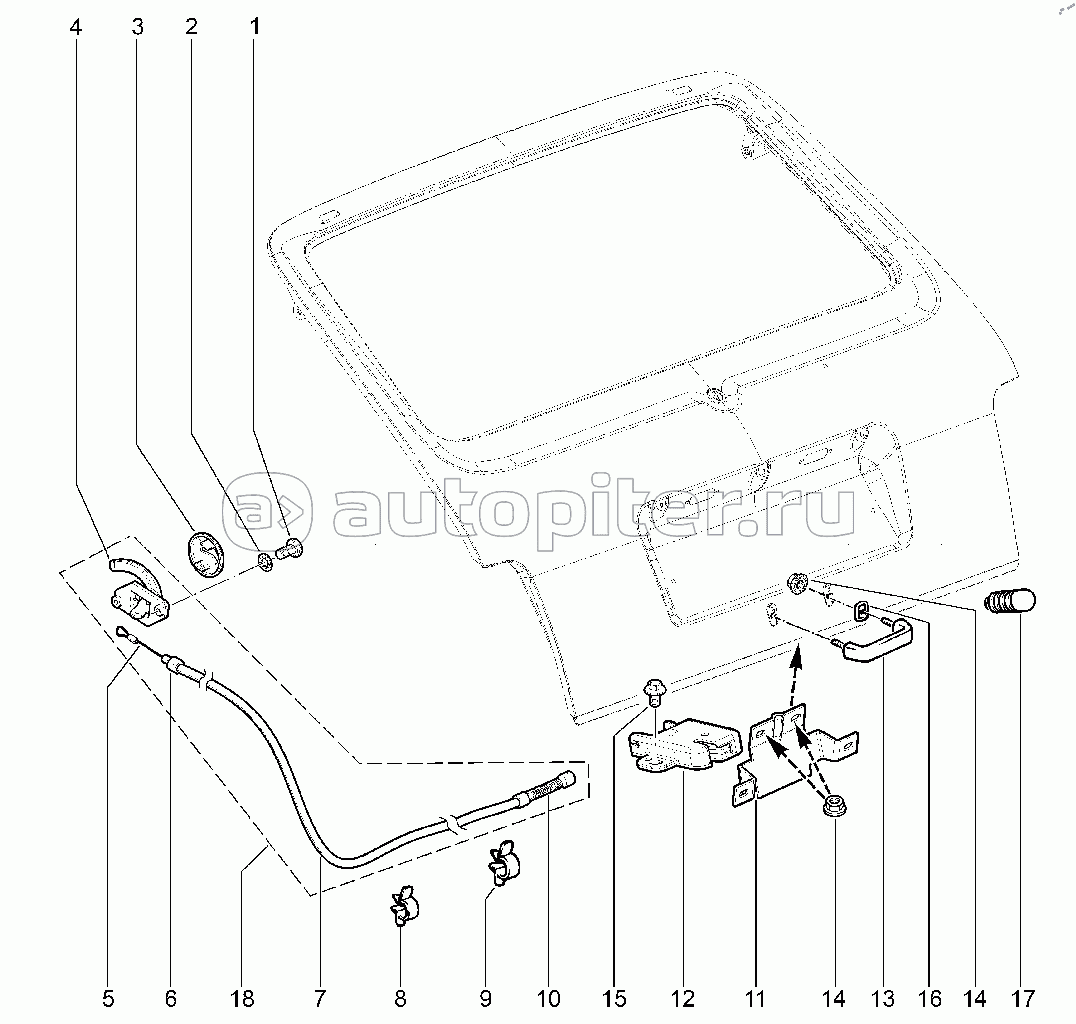 4 3 2 1

autopiter.ru

5 6 18 7 8 9 10 15 12 11 14 13 16 14 17