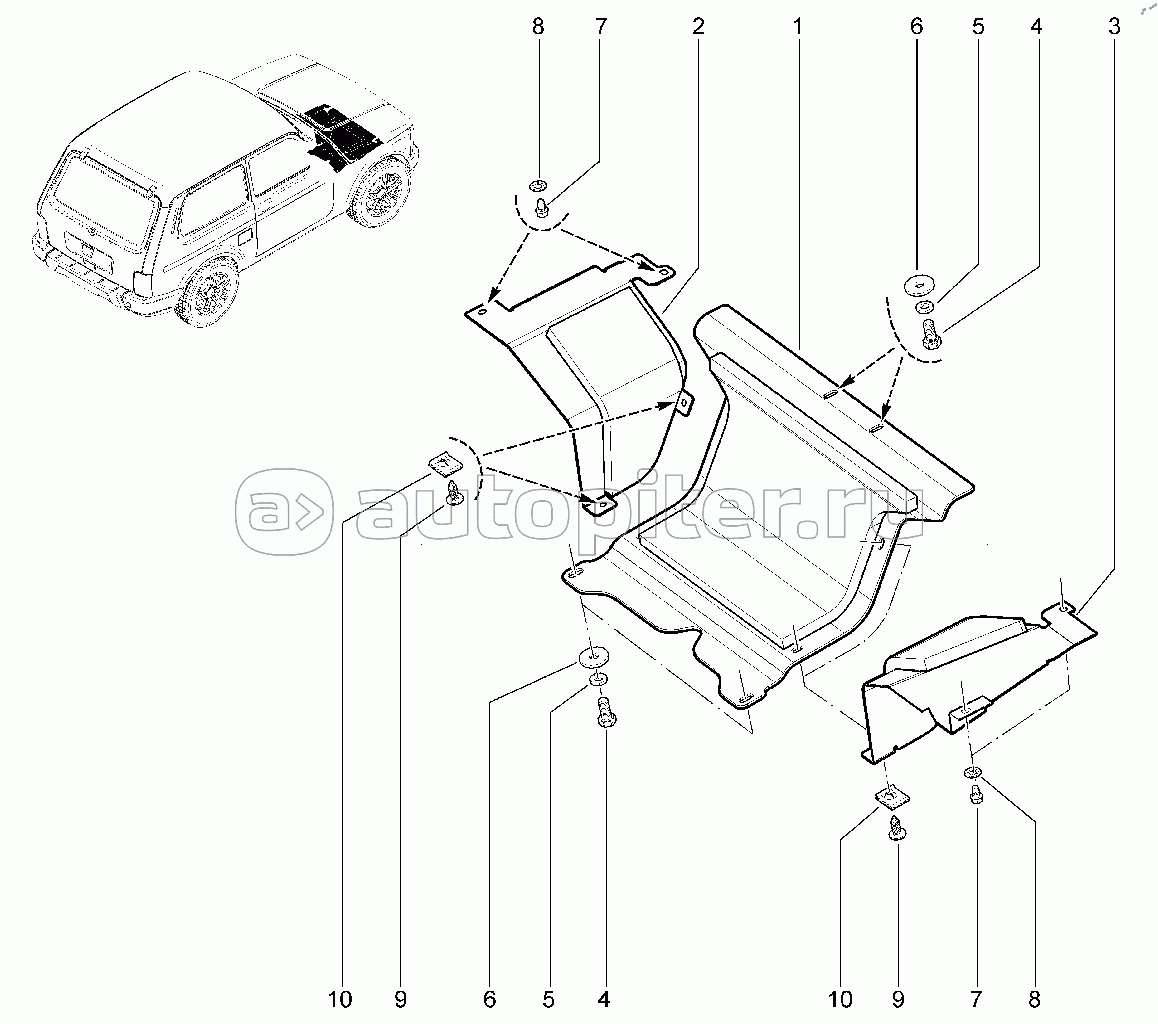 8 7 2 1 6 5 4 3

autopiter.ru

10 9 6 5 4 10 9 7 8