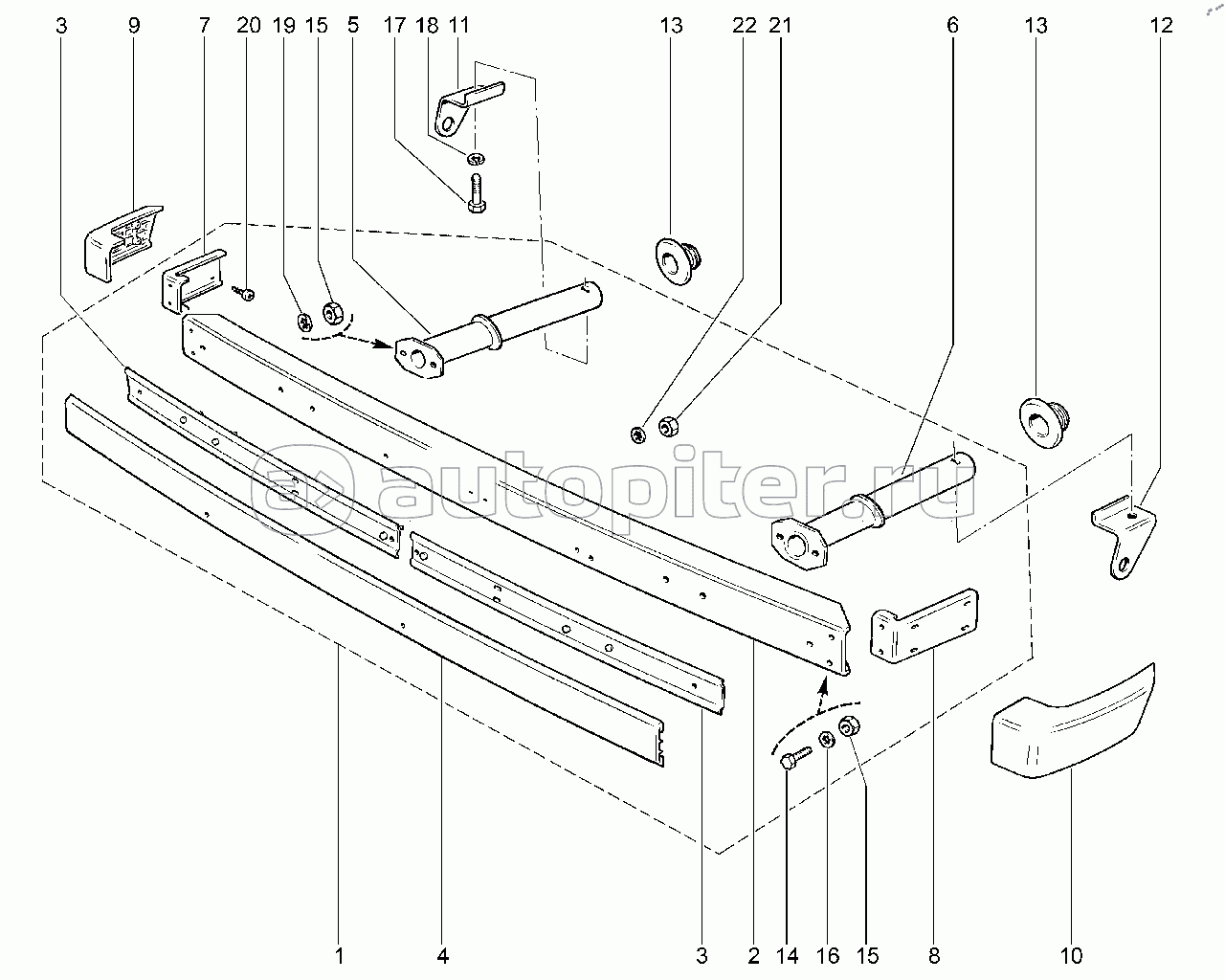 3 9 7 20 19 15 5 17 18 11 13 22 21 6 13 12

autopiter.ru

1 4 3 2 14 16 15 8 10