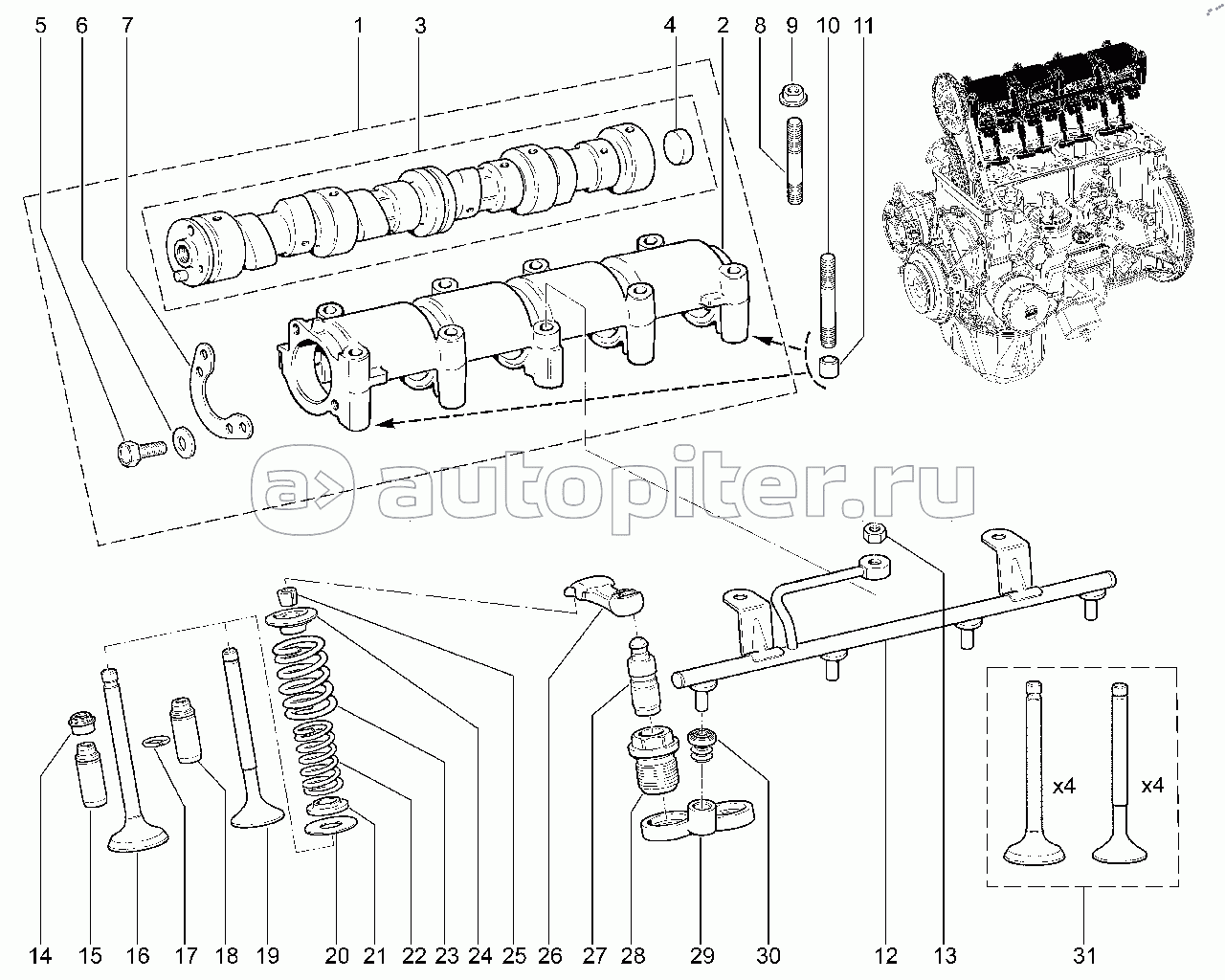 5 6 7 1 3 4 2 8 9 10 11

autopiter.ru

x4 x4

14 15 16 17 18 19 20 21 22 23 24 25 26 27 28 29 30 12 13 31