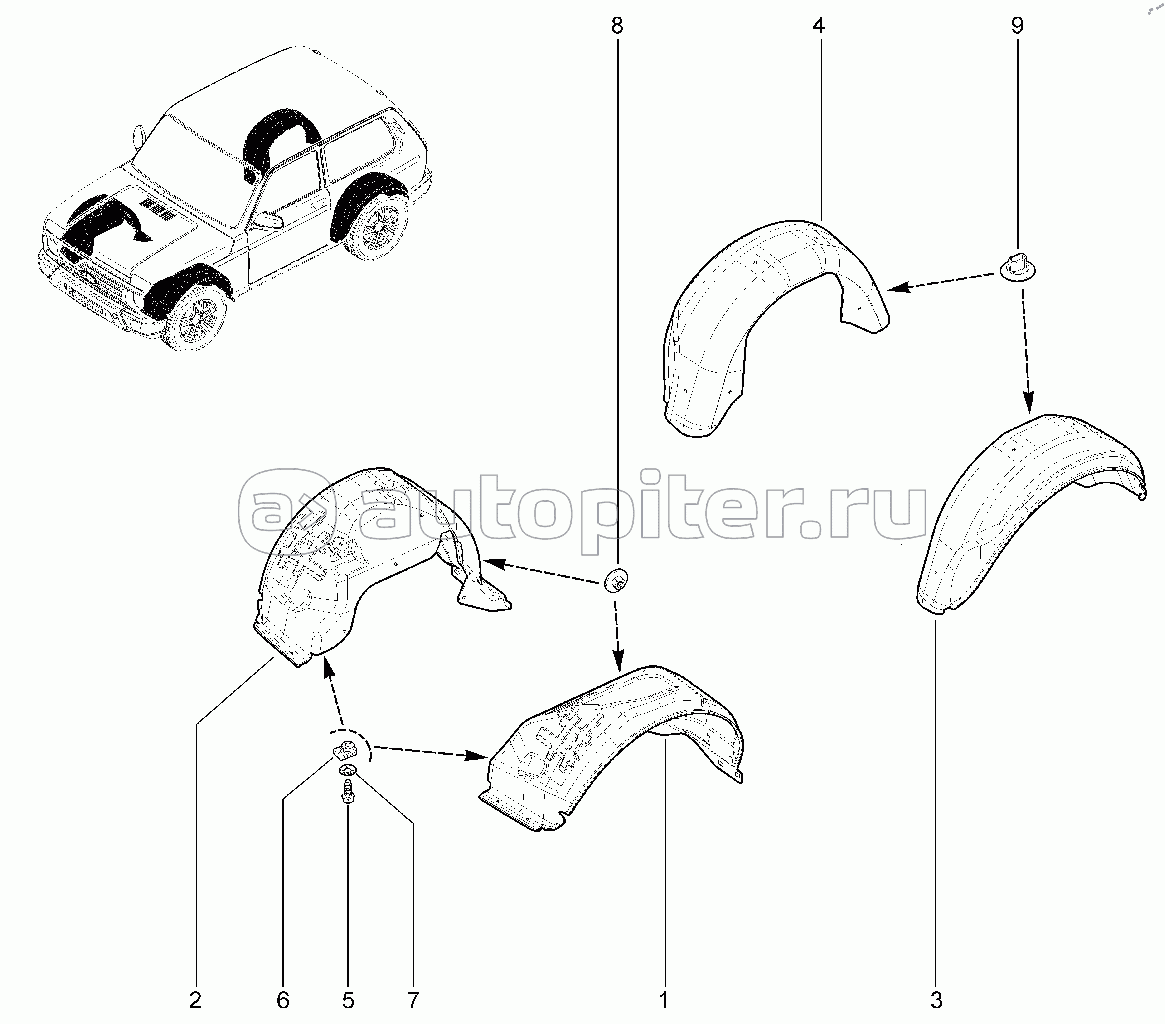 8
4
9
autopiter.ru
2
6
5
7
1
3