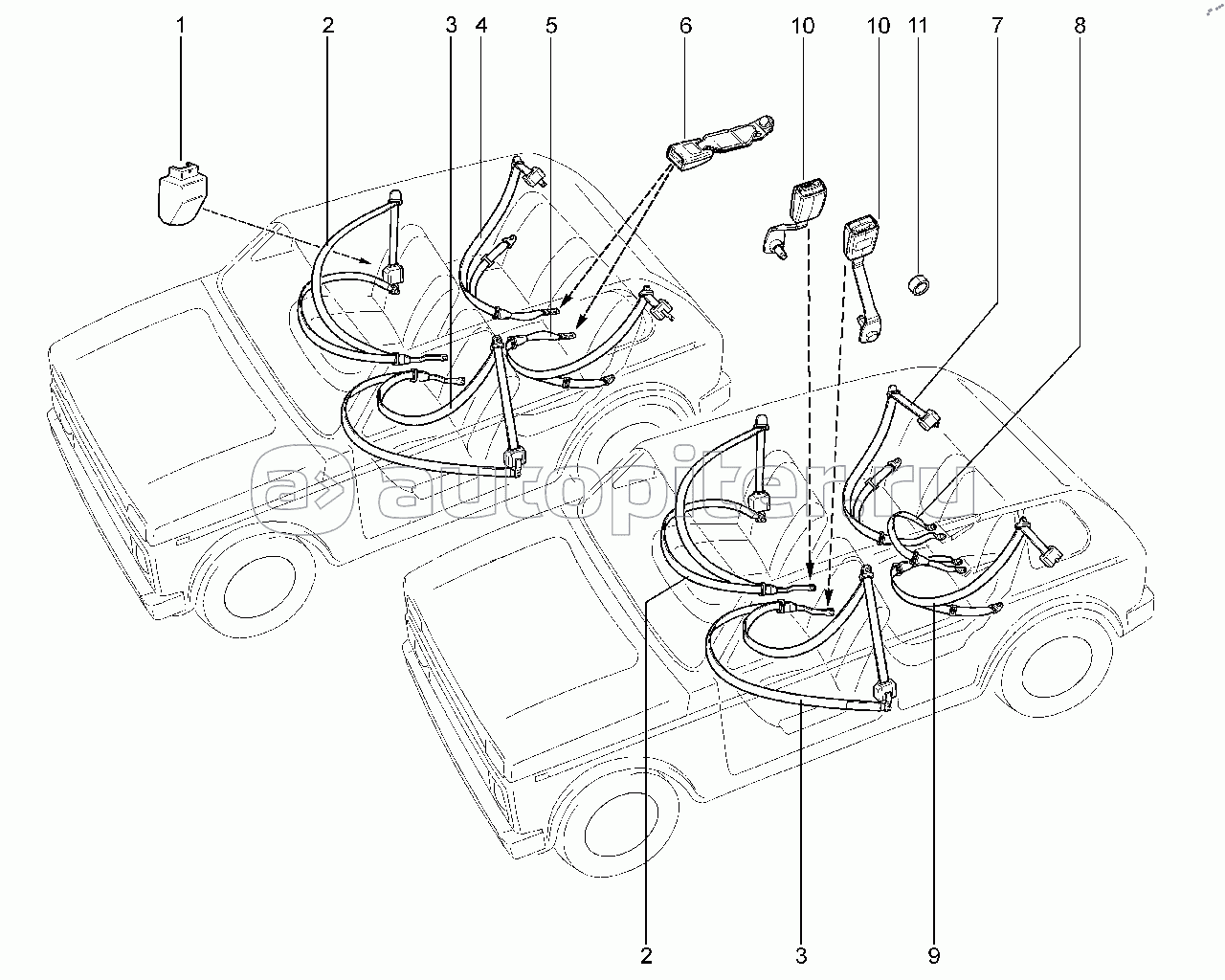 1 2 3 4 5 6 10 10 11 7 8

autopiter.ru

2 3 9