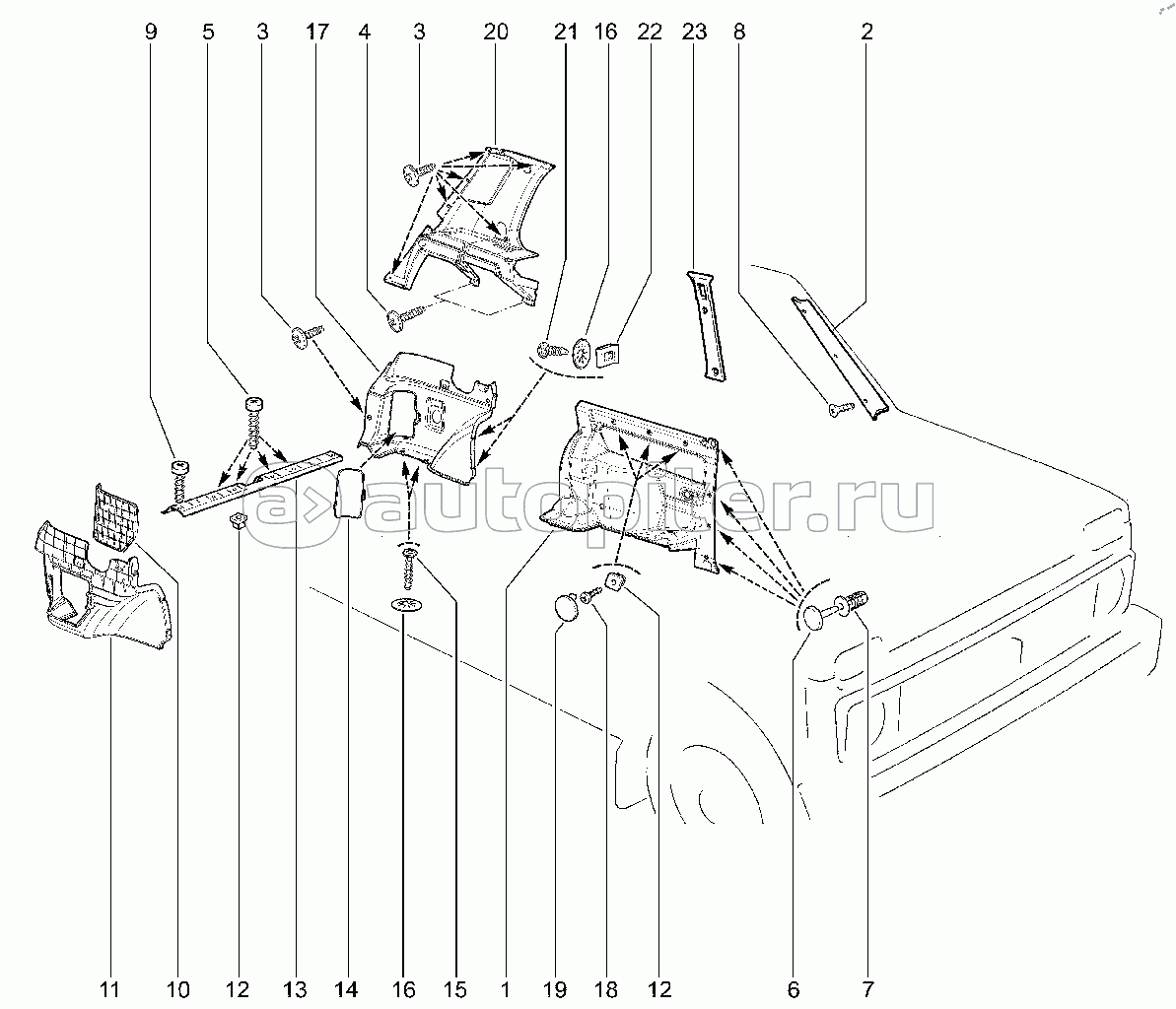 9 5 3 17 4 3 20 21 16 22 23 8 2

autopiter.ru

11 10 12 13 14 16 15 1 19 18 12 6 7