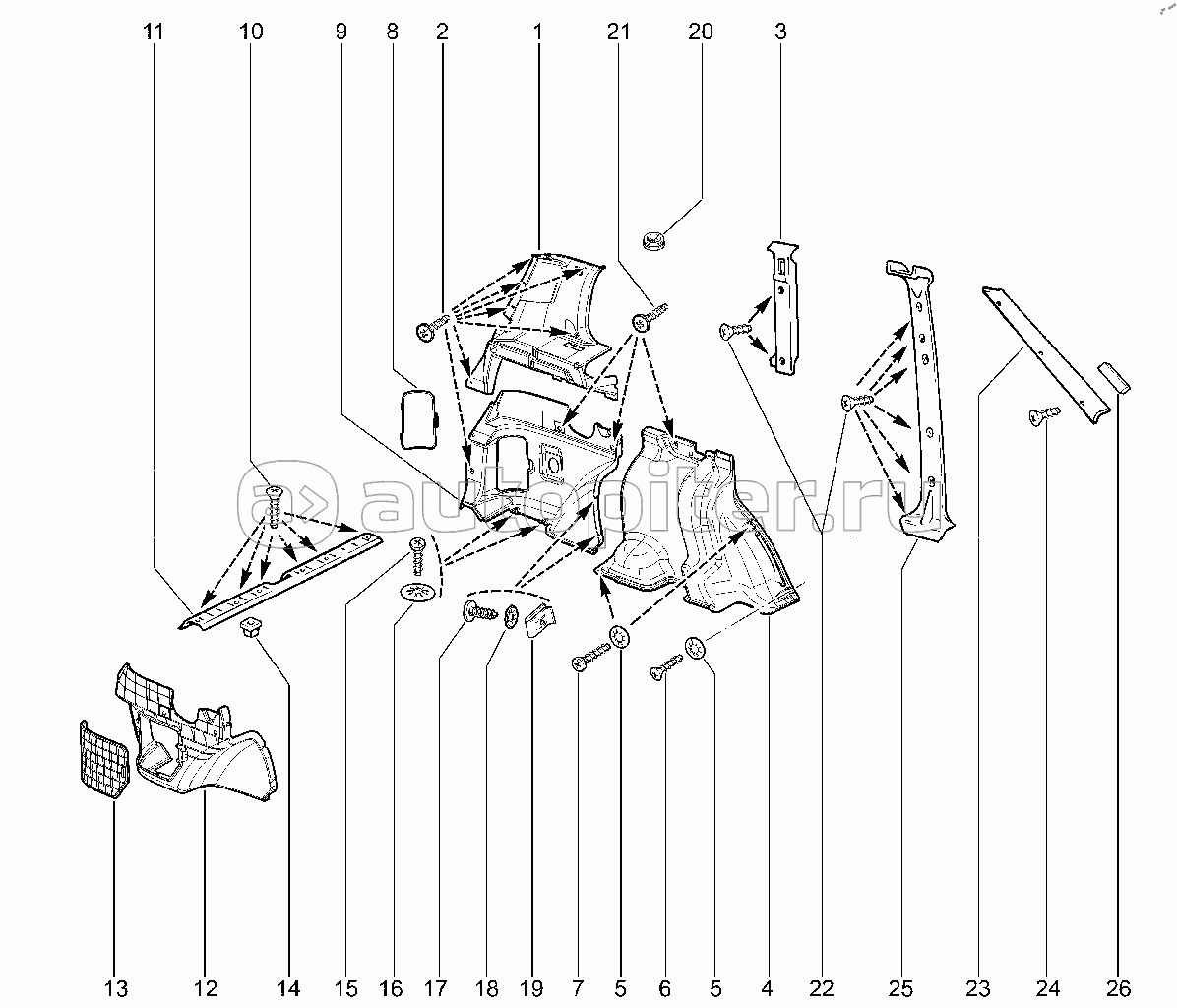 11 10 9 8 2 1 21 20 3

autopiter.ru

13 12 14 15 16 17 18 19 7 5 6 5 4 22 25 23 24 26