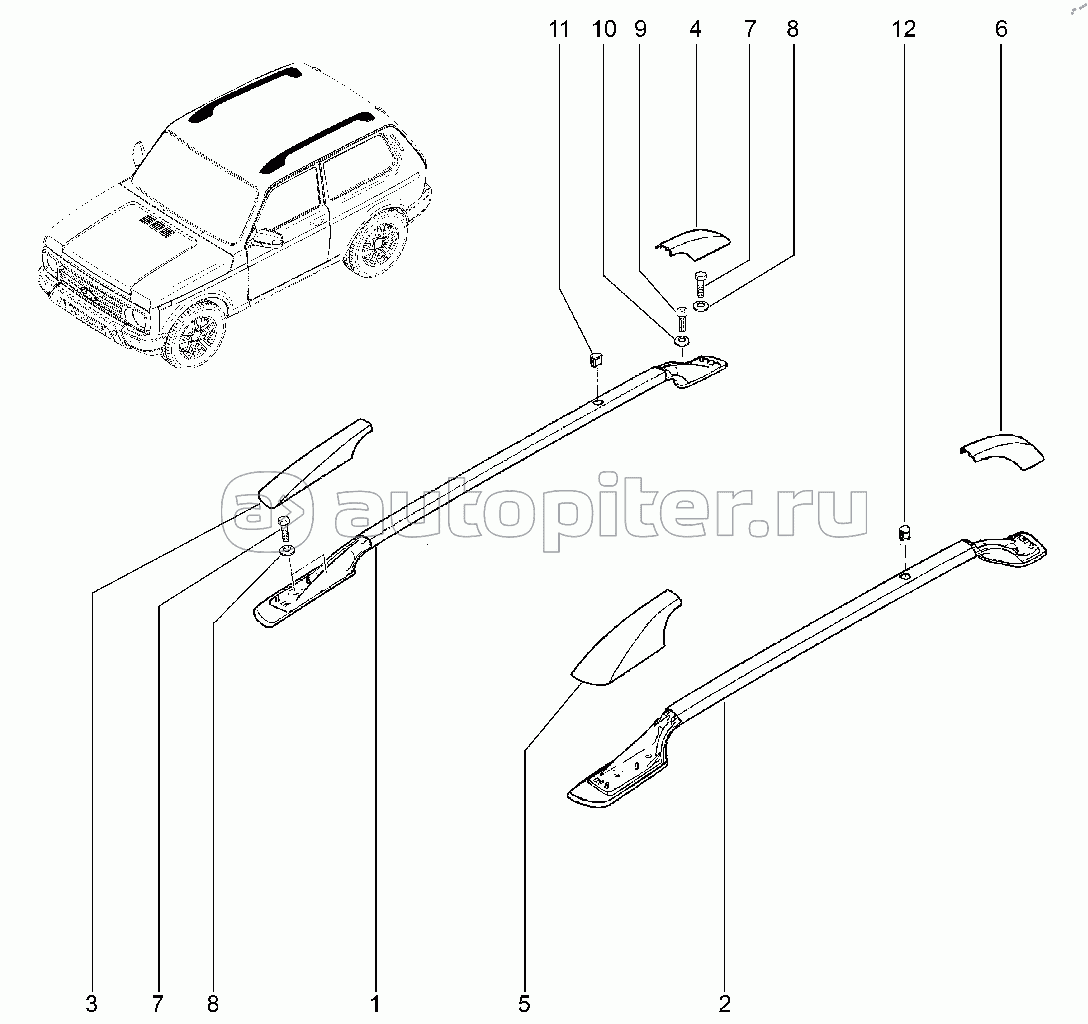 11 10 9 4 7 8 12 6

autopiter.ru

3 7 8 1 5 2