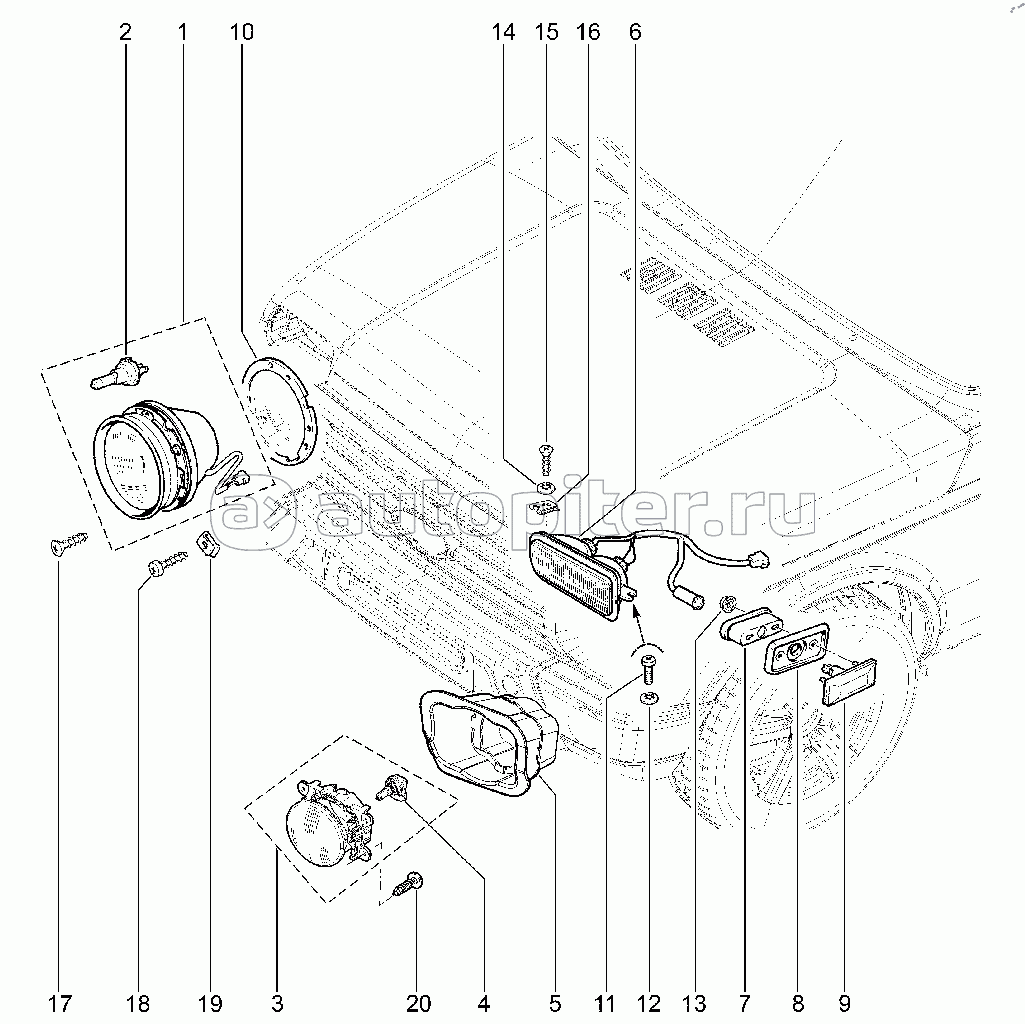 2 1 10
14 15 16 6
autopiter.ru
17 18 19 3 20 4 5 11 12 13 7 8 9