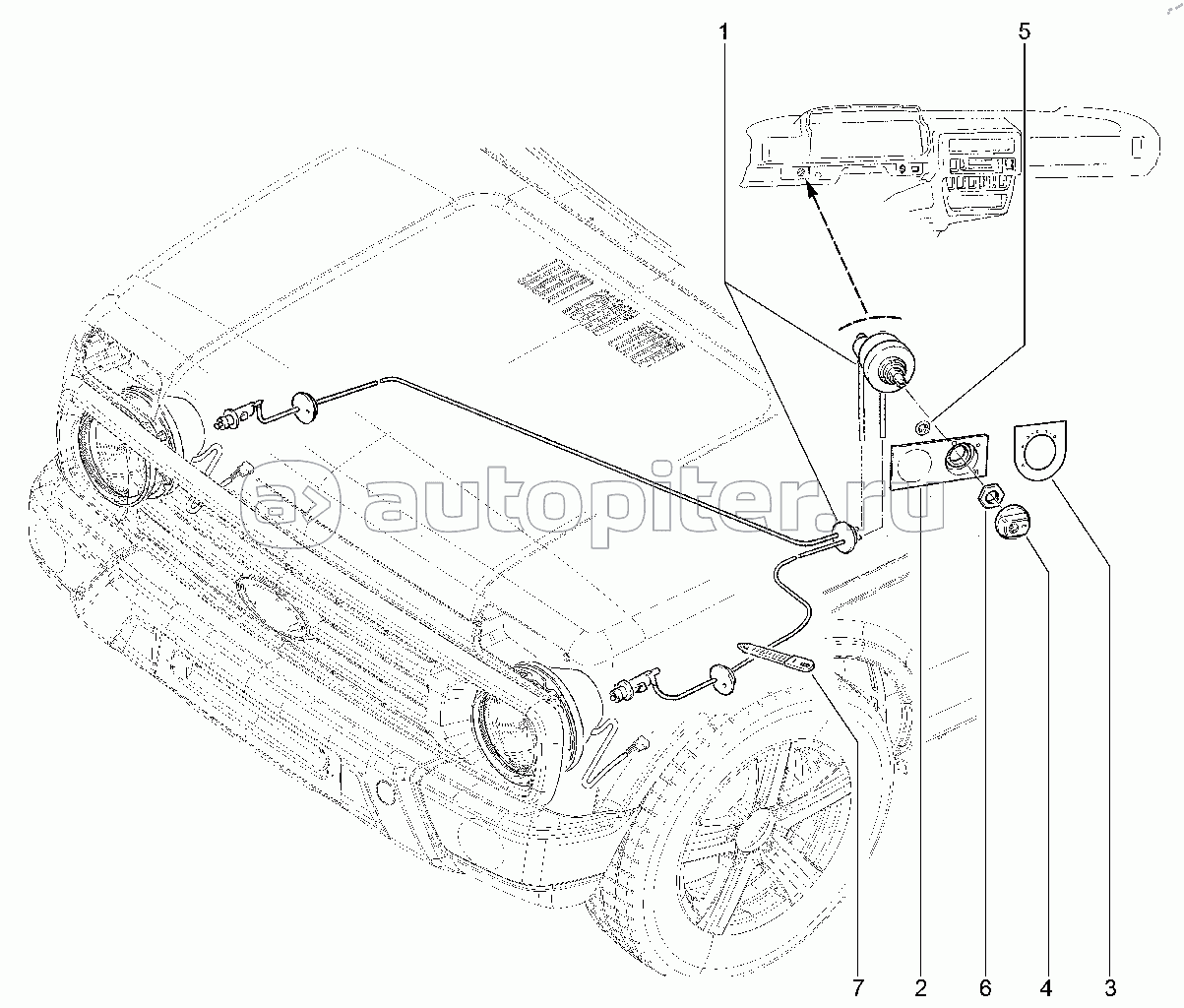 1
5
autopiter.ru
7
2
6
4
3