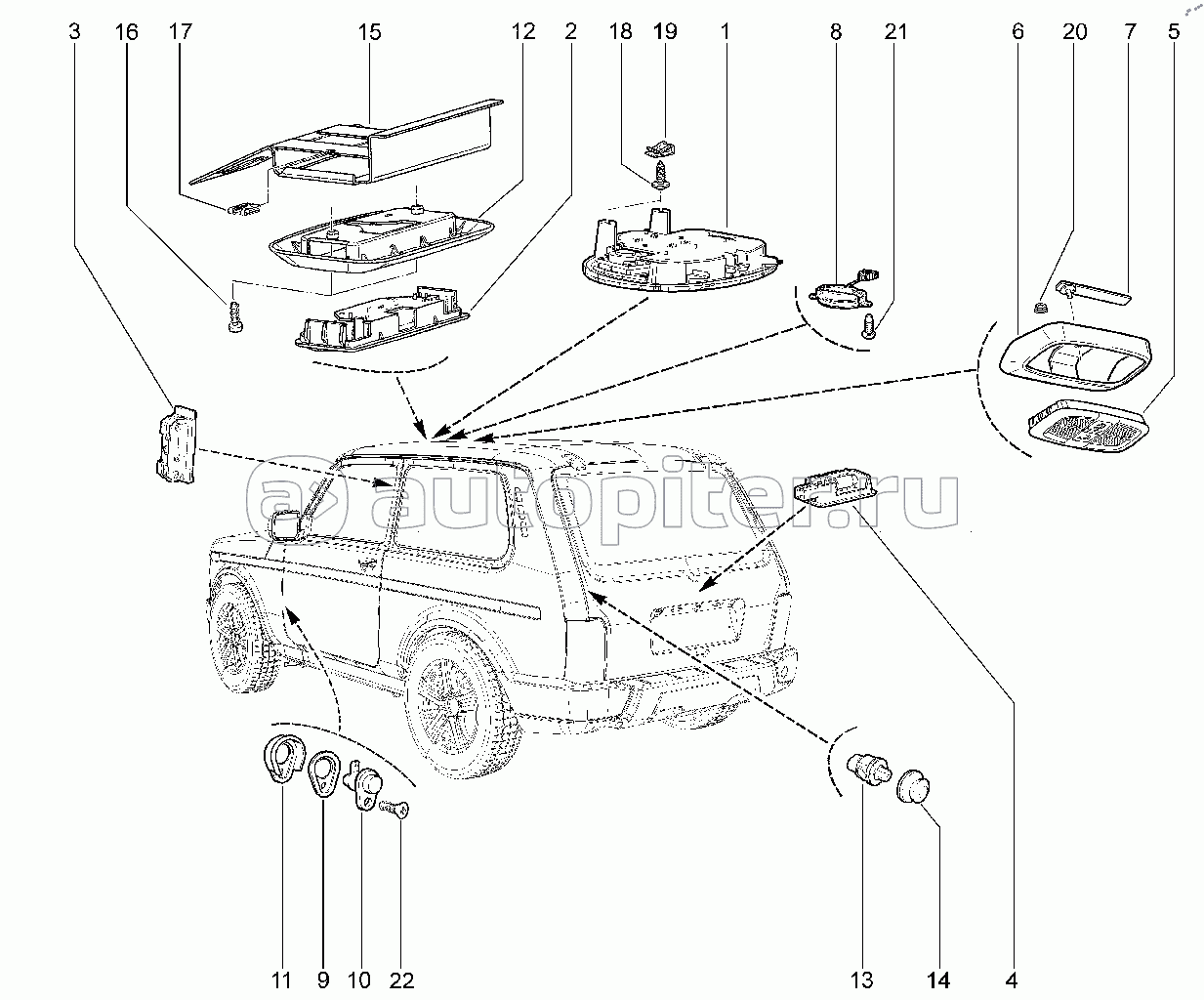 3 16 17 15 12 2 18 19 1 8 21 6 20 7 5

autopiter.ru

11 9 10 22 13 14 4