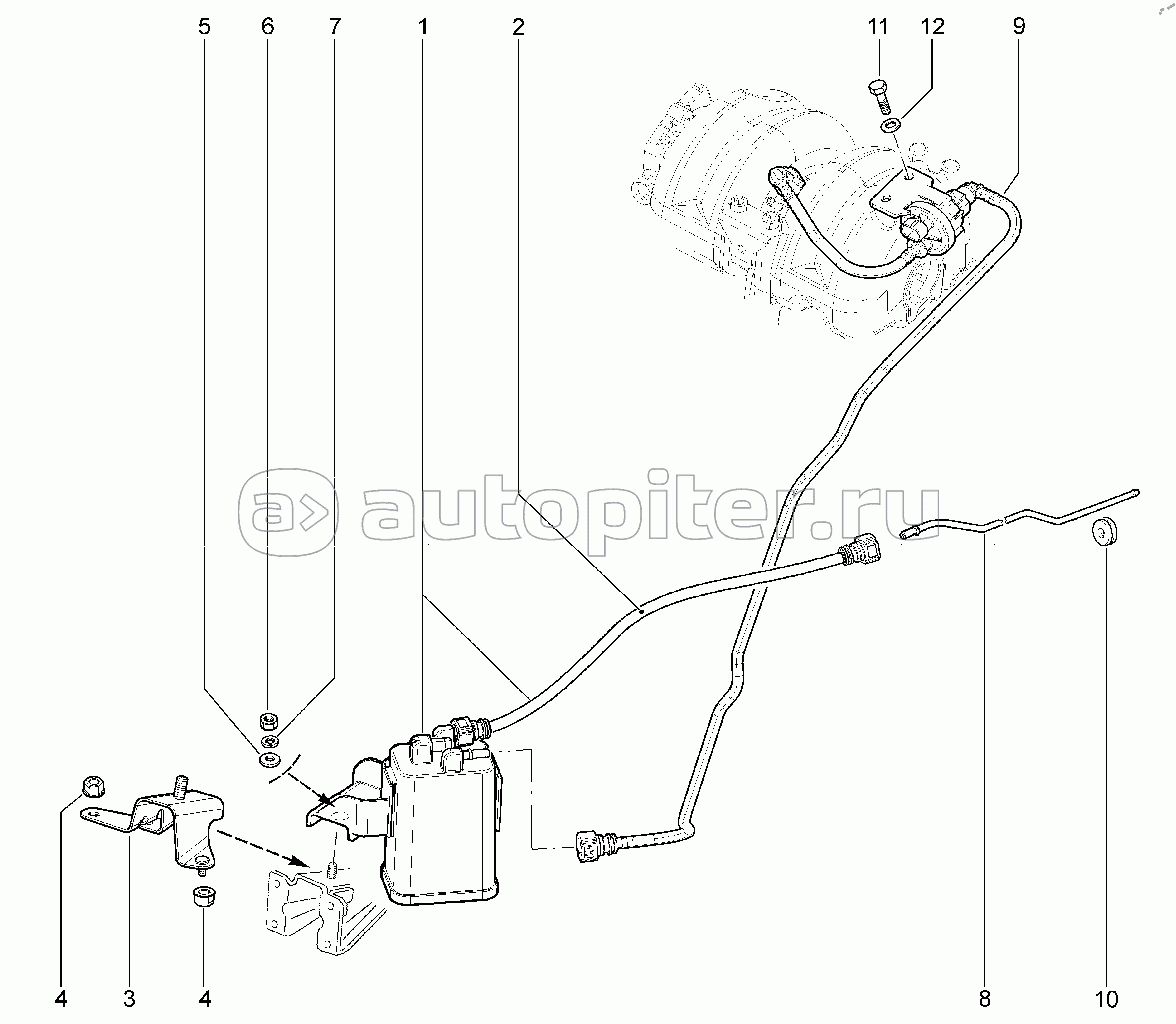 5 6 7 1 2 11 12 9

autopiter.ru

4 3 4 8 10