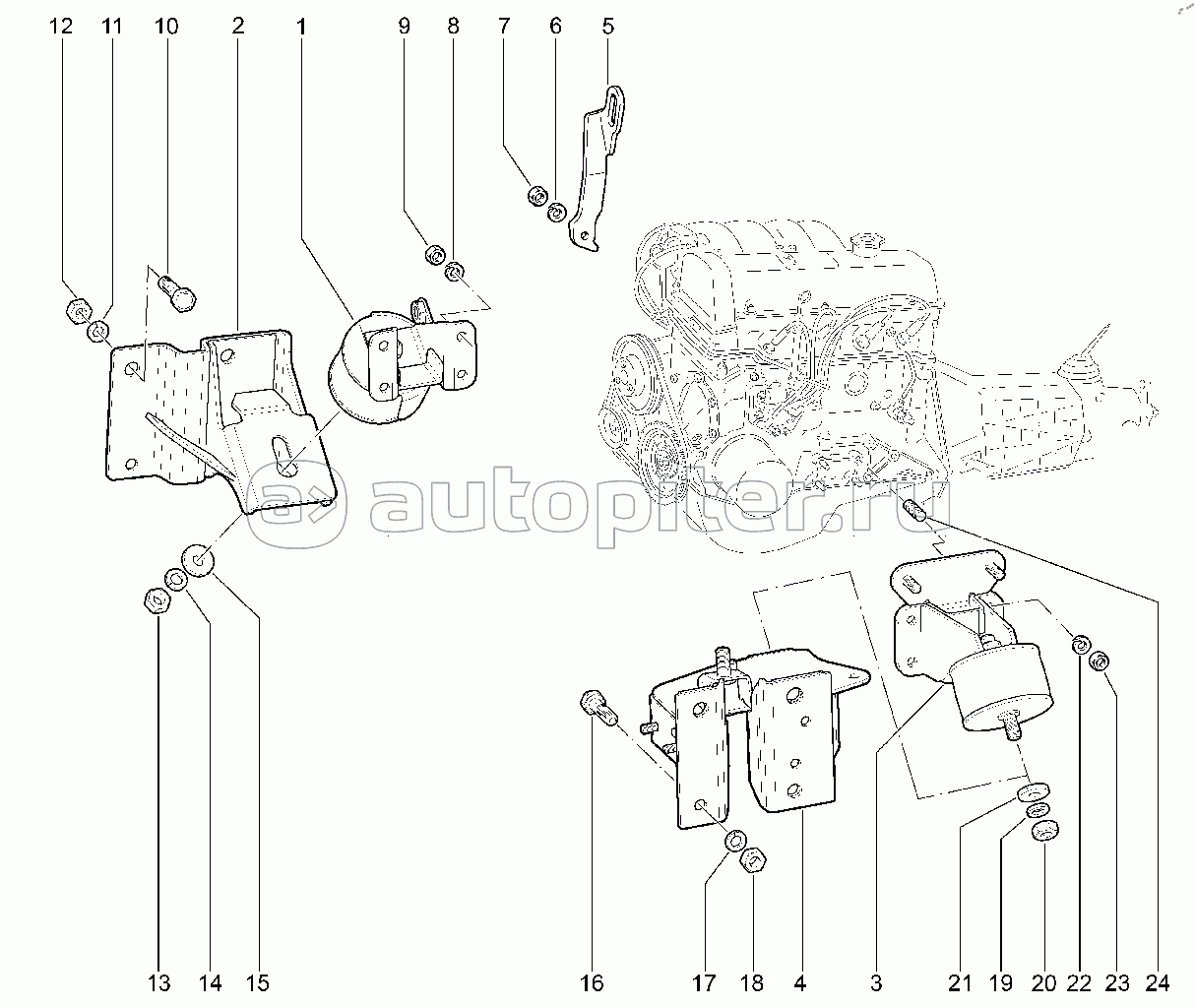 12 11 10 2 1 9 8 7 6 5

autopiter.ru

13 14 15 16 17 18 4 3 21 19 20 22 23 24