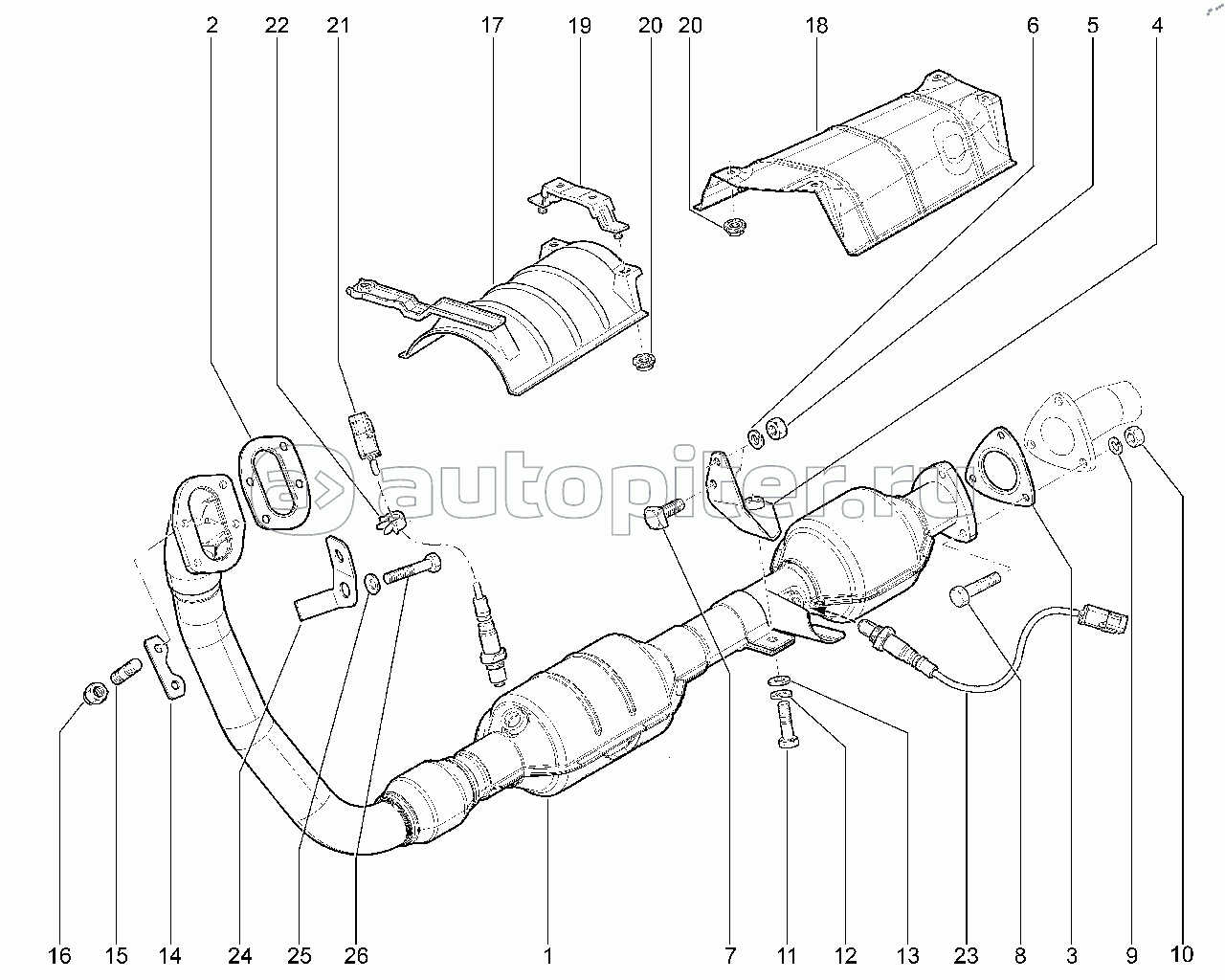 2 22 21 17 19 20 20 18 6 5 4

autopiter.ru

16 15 14 24 25 26 1 7 11 12 13 23 8 3 9 10