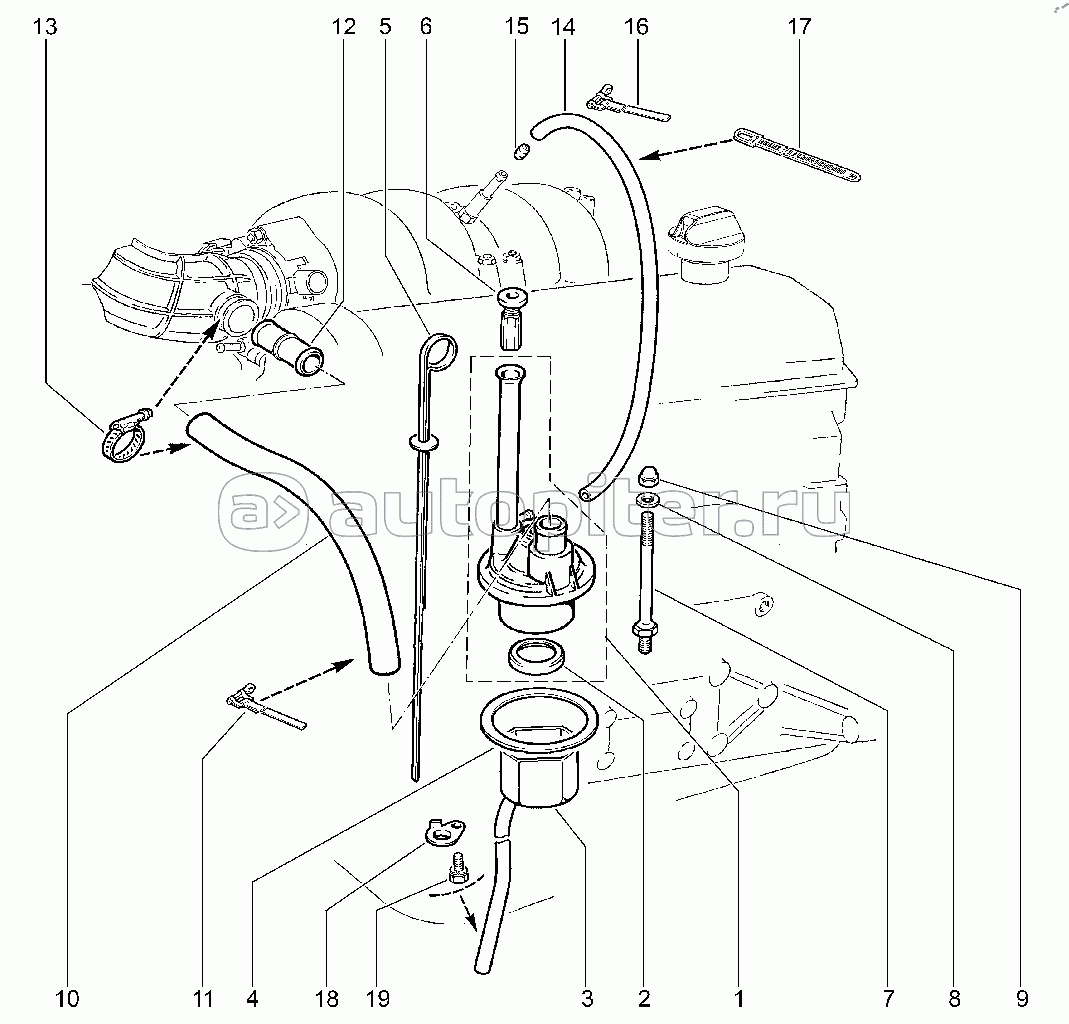 13
12
5
6
15
14
16
17
autopiter.ru
10
11
4
18
19
3
2
1
7
8
9