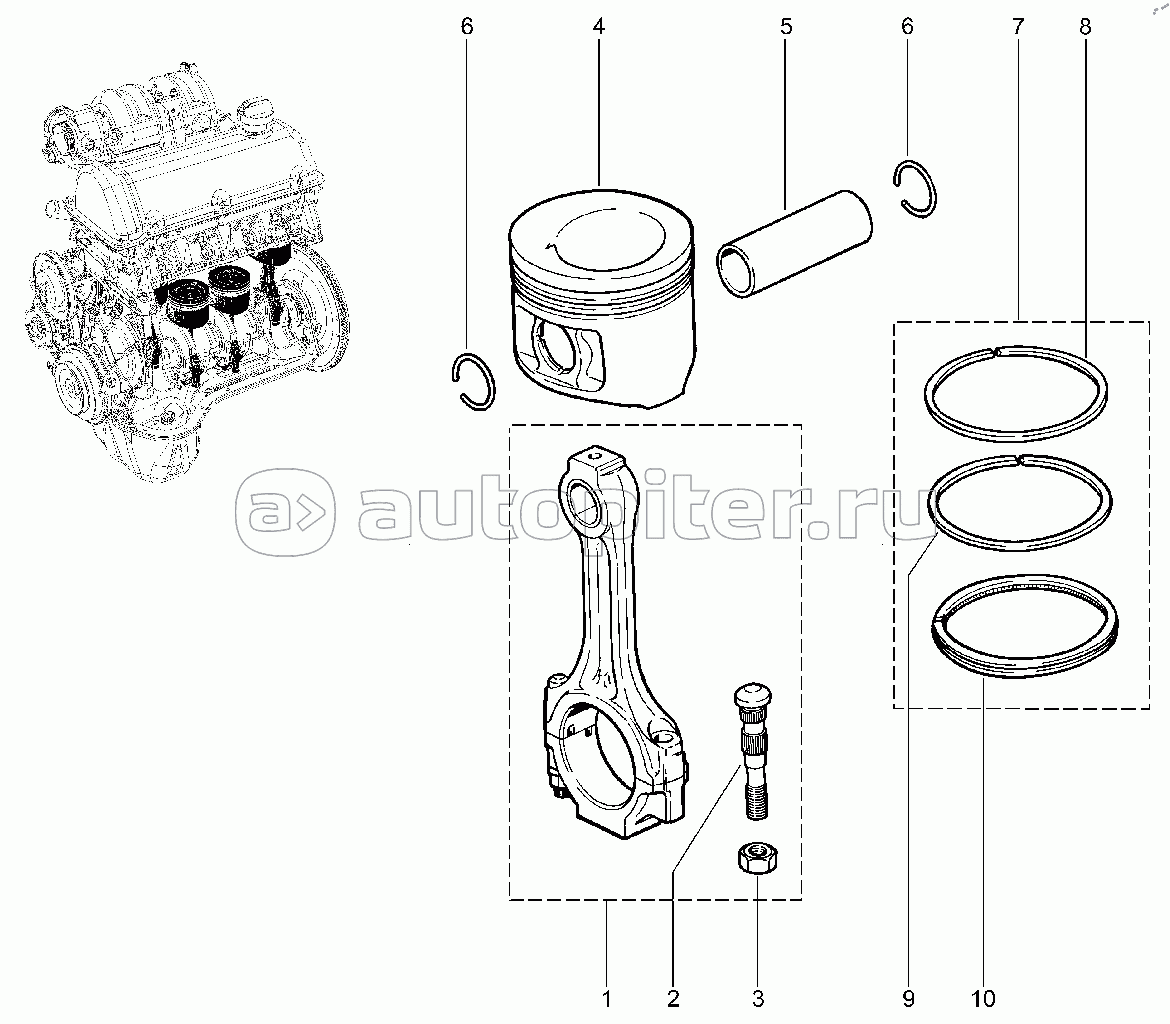 6
4
5
6
7
8
autopiter.ru
1
2
3
9
10