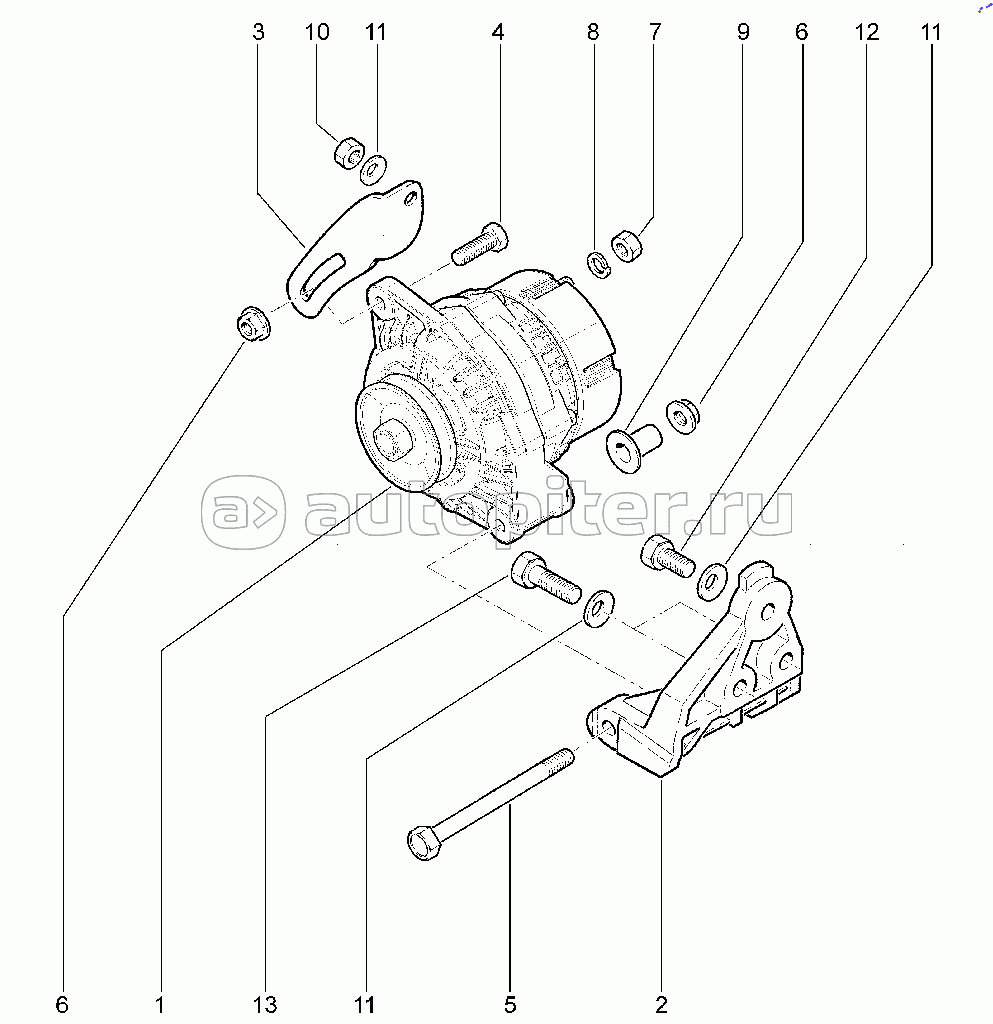 3 10 11 4 8 7 9 6 12 11

autopiter.ru

6 1 13 11 5 2