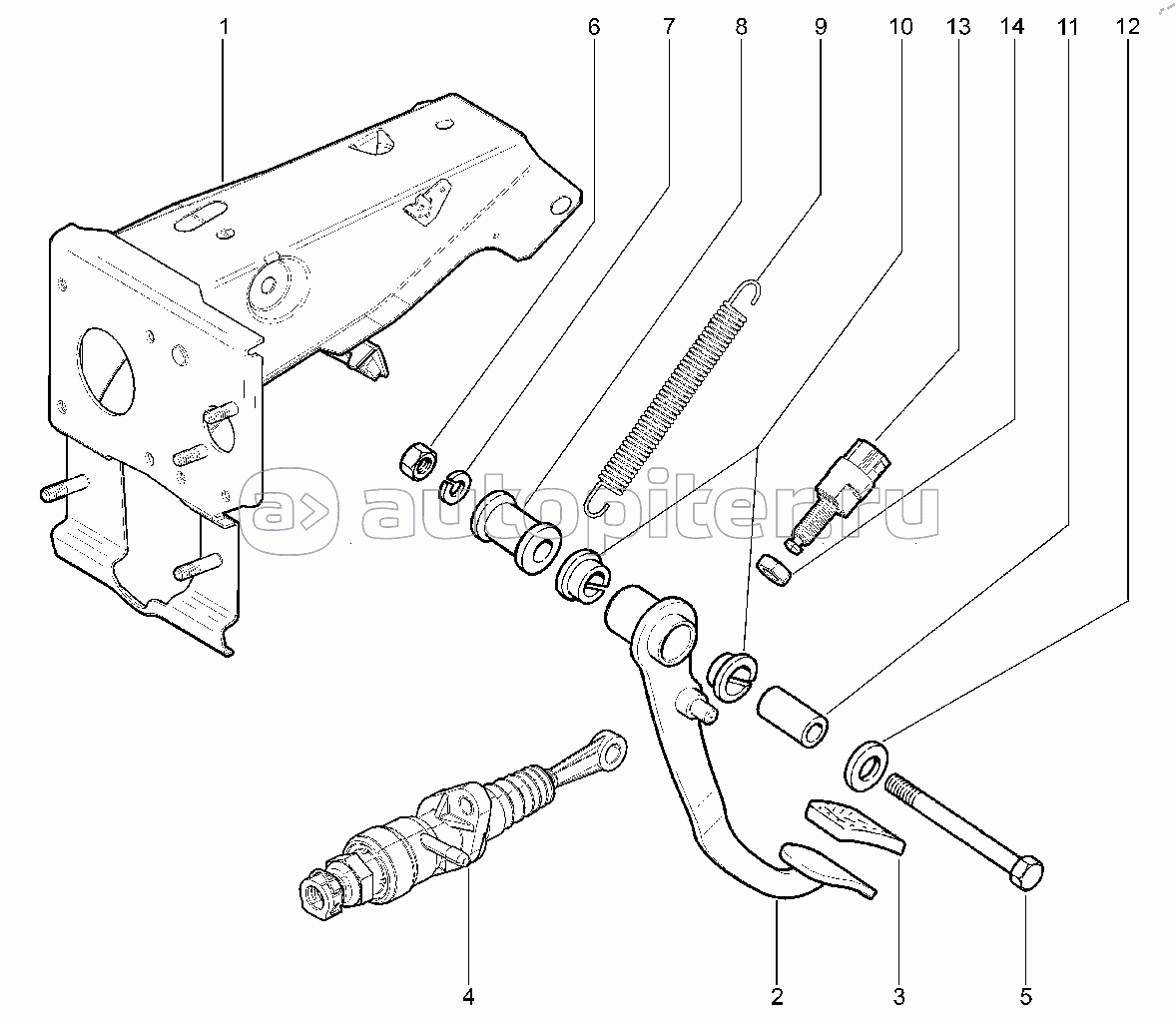 1
6
7
8
9
10
13
14
11
12
autopiter.ru
4
2
3
5