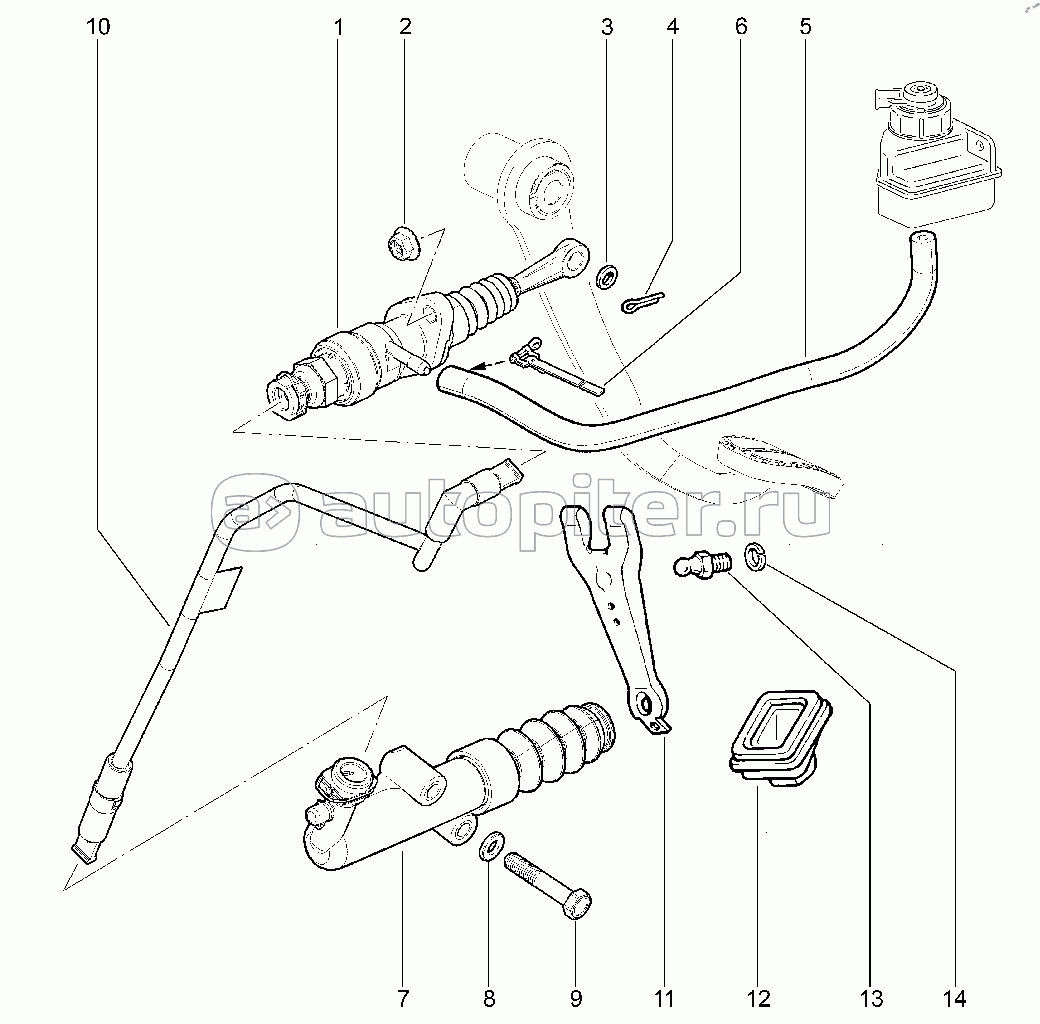 10 1 2 3 4 6 5

autopiter.ru

7 8 9 11 12 13 14