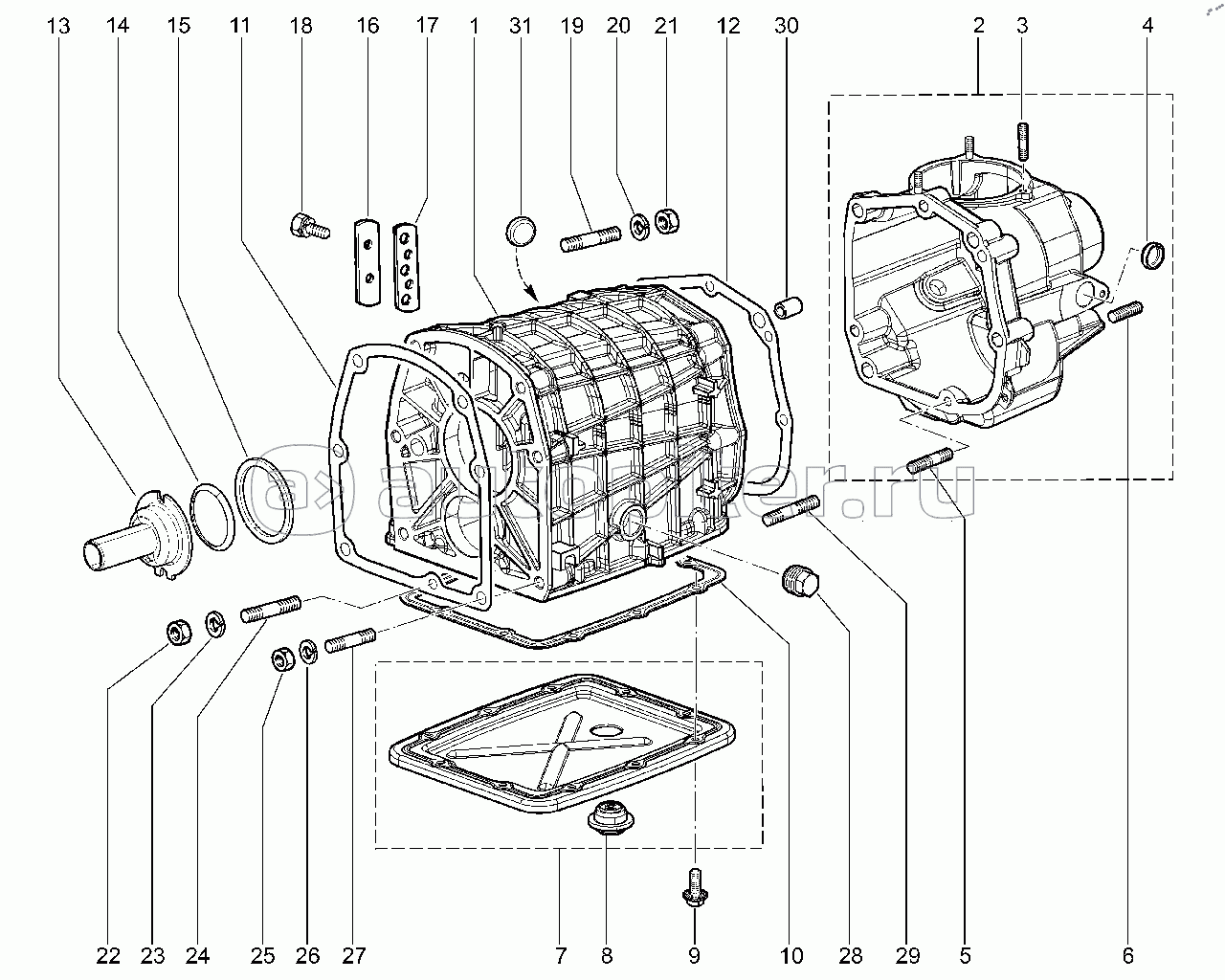 13 14 15 11 18 16 17 1 31 19 20 21 12 30 2 3 4

autopiter.ru

22 23 24 25 26 27 7 8 9 10 28 29 5 6