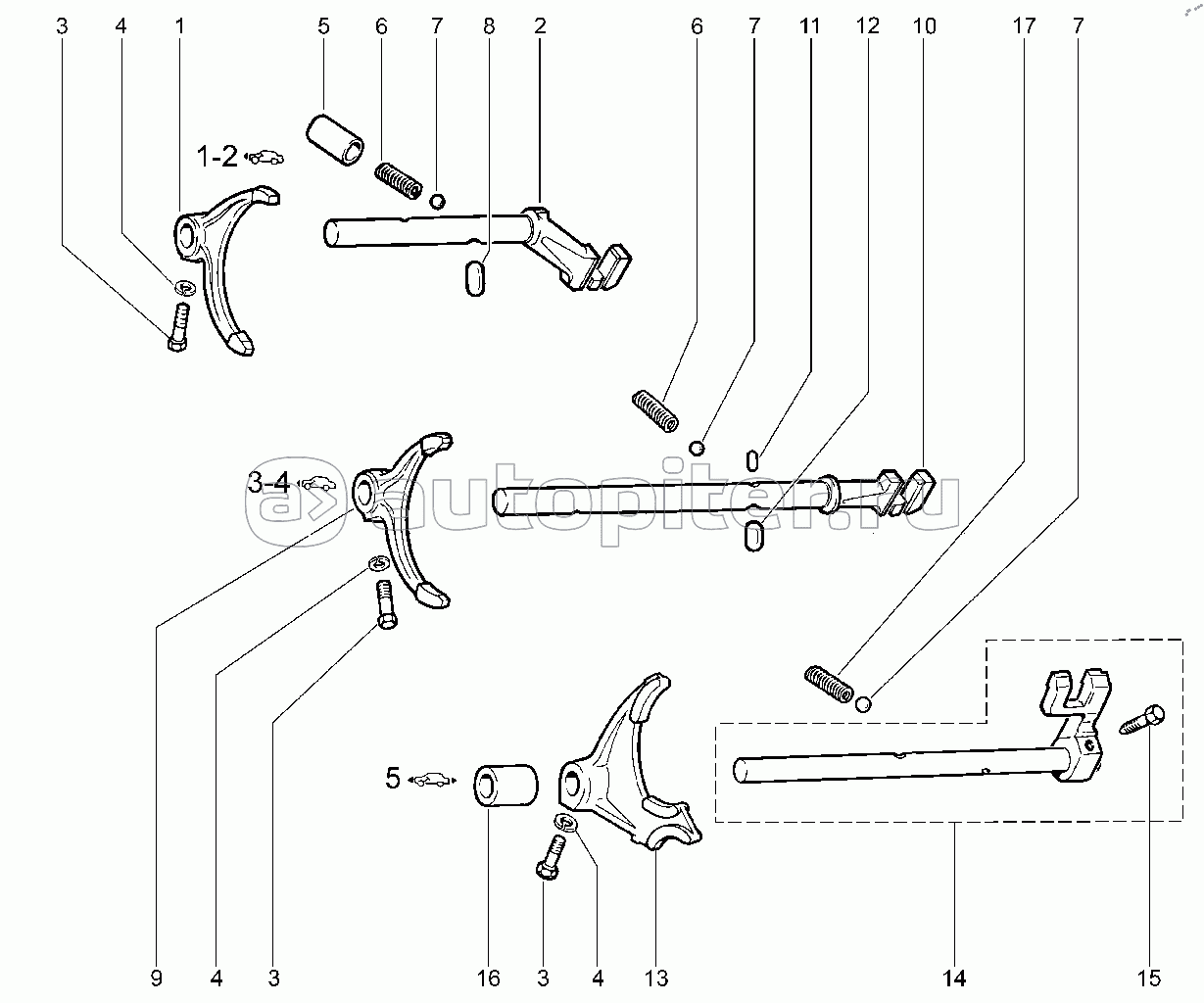 3 4 1 5 6 7 8 2 6 7 11 12 10 17 7

1-2

3-4

autopiter.ru

5

9 4 3 16 3 4 13 14 15