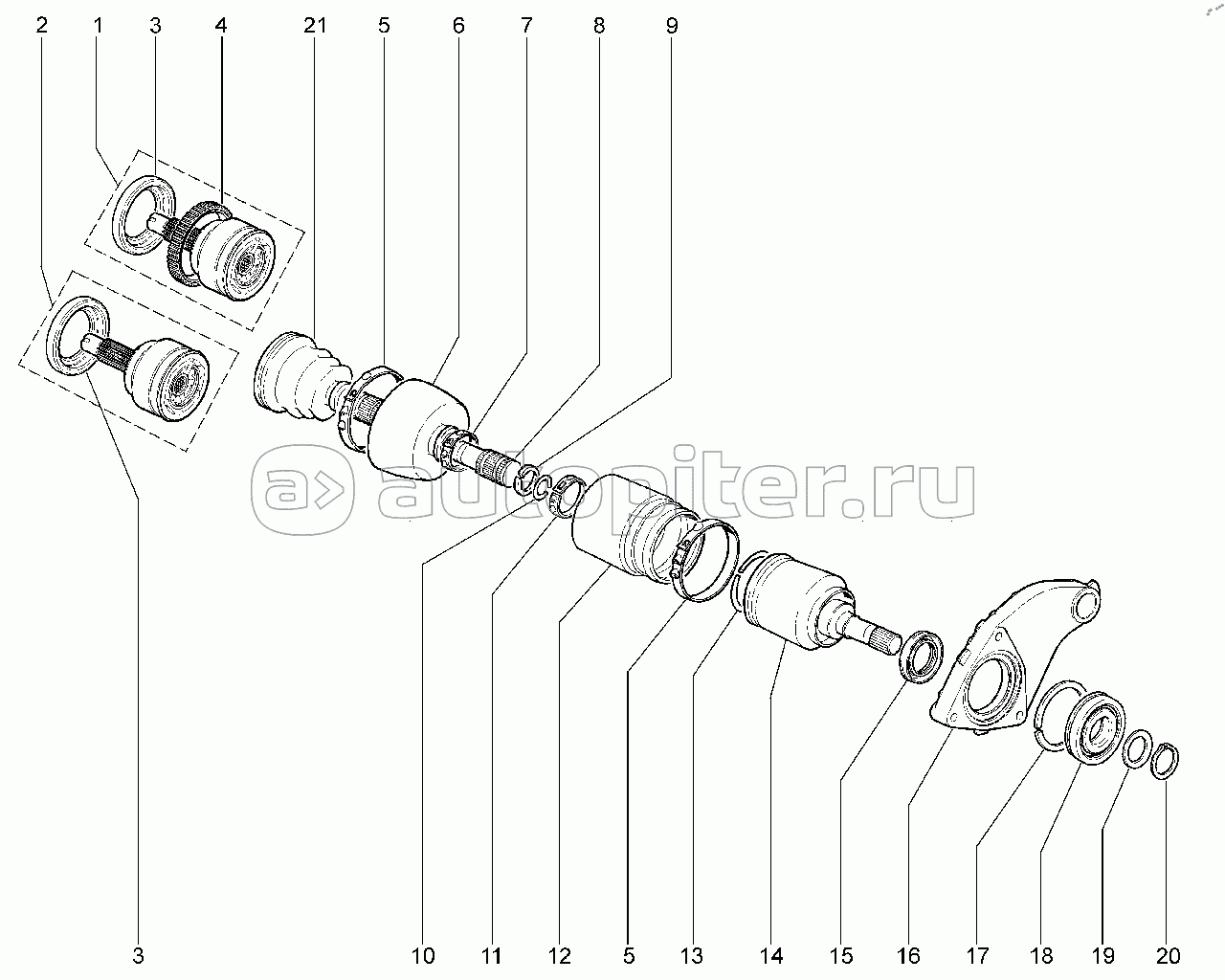 2 1 3 4 21 5 6 7 8 9

autopiter.ru

3 10 11 12 5 13 14 15 16 17 18 19 20