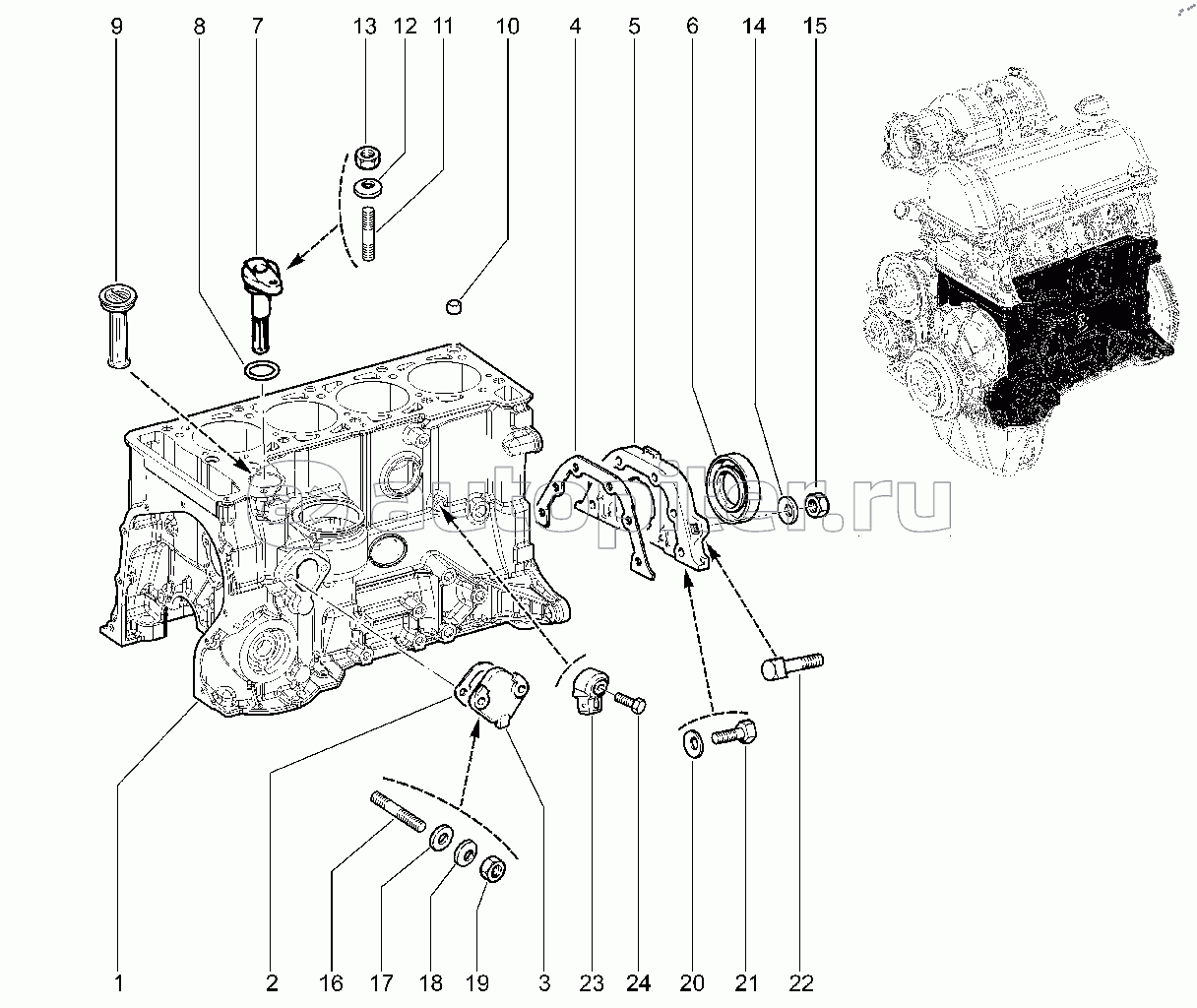 9 8 7 13 12 11 10 4 5 6 14 15

autopiter.ru

1 2 16 17 18 19 3 23 24 20 21 22