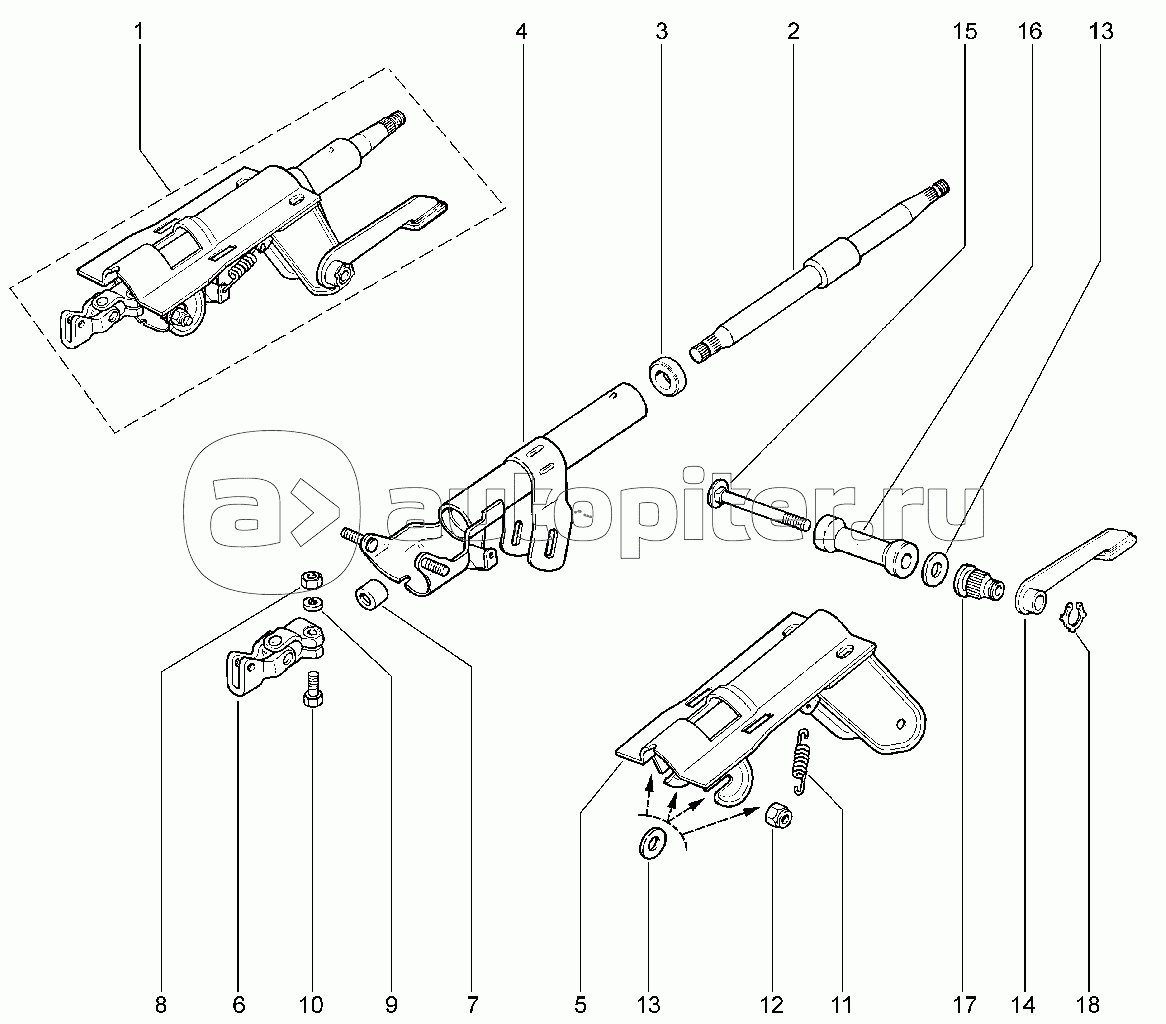 1 4 3 2 15 16 13

autopiter.ru

8 6 10 9 7 5 13 12 11 17 14 18